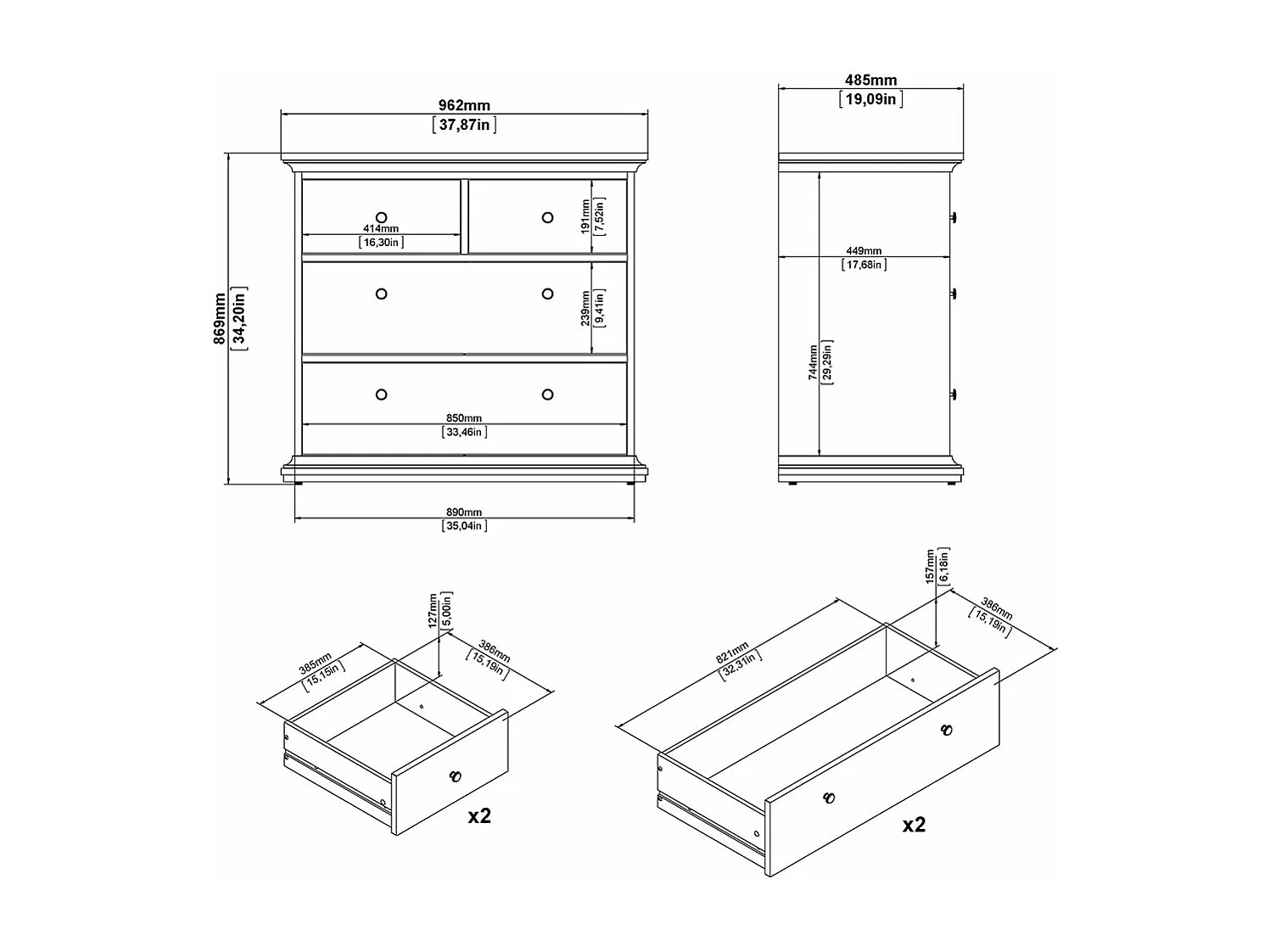 962mm
[37,87in]

485mm
[19,09in]

869mm
[34,20in]

414mm
[16,30in]

191mm
[7,52in]

239mm
[9,41in]

850mm
[33,46in]

890mm
[35,04in]

449mm
[17,68in]

744mm
[29,29in]

385mm
[15,15in]

127mm
[5,00in]

386mm
[15,19in]

x2

821mm
[32,31in]

157mm
[6,18in]

386mm
[15,19in]

x2