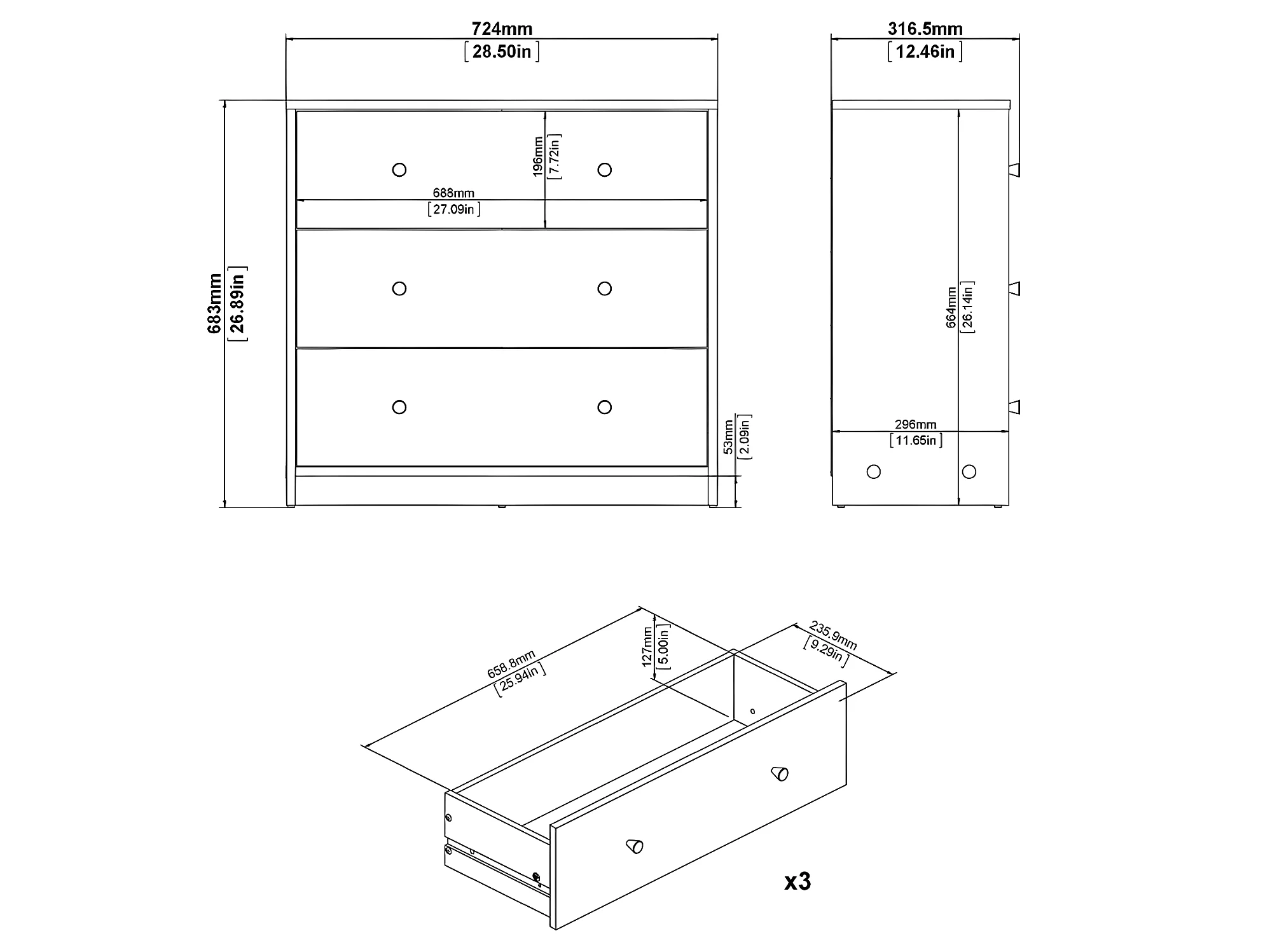 724mm
[28.50in]

316.5mm
[12.46in]

683mm
[26.89in]

196mm
[7.72in]

688mm
[27.09in]

53mm
[2.09in]

664mm
[26.14in]

296mm
[11.65in]

658.8mm
[25.94in]

127mm
[5.00in]

235.9mm
[9.29in]

x3