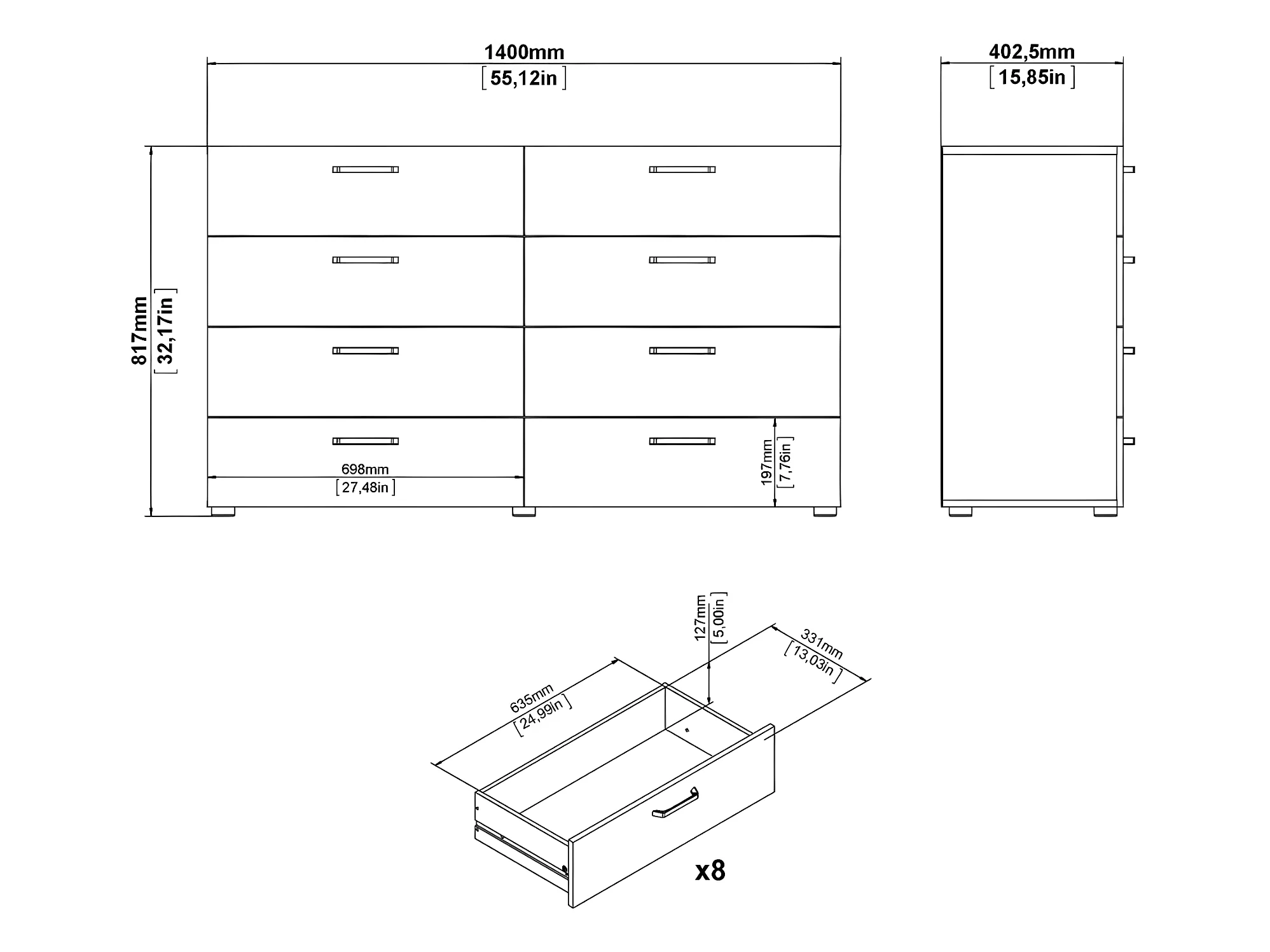 1400mm
[55,12in]

402,5mm
[15,85in]

817mm
[32,17in]

698mm
[27,48in]

197mm
[7,76in]

127mm
[5,00in]

331mm
[13,03in]

635mm
[24,99in]

x8