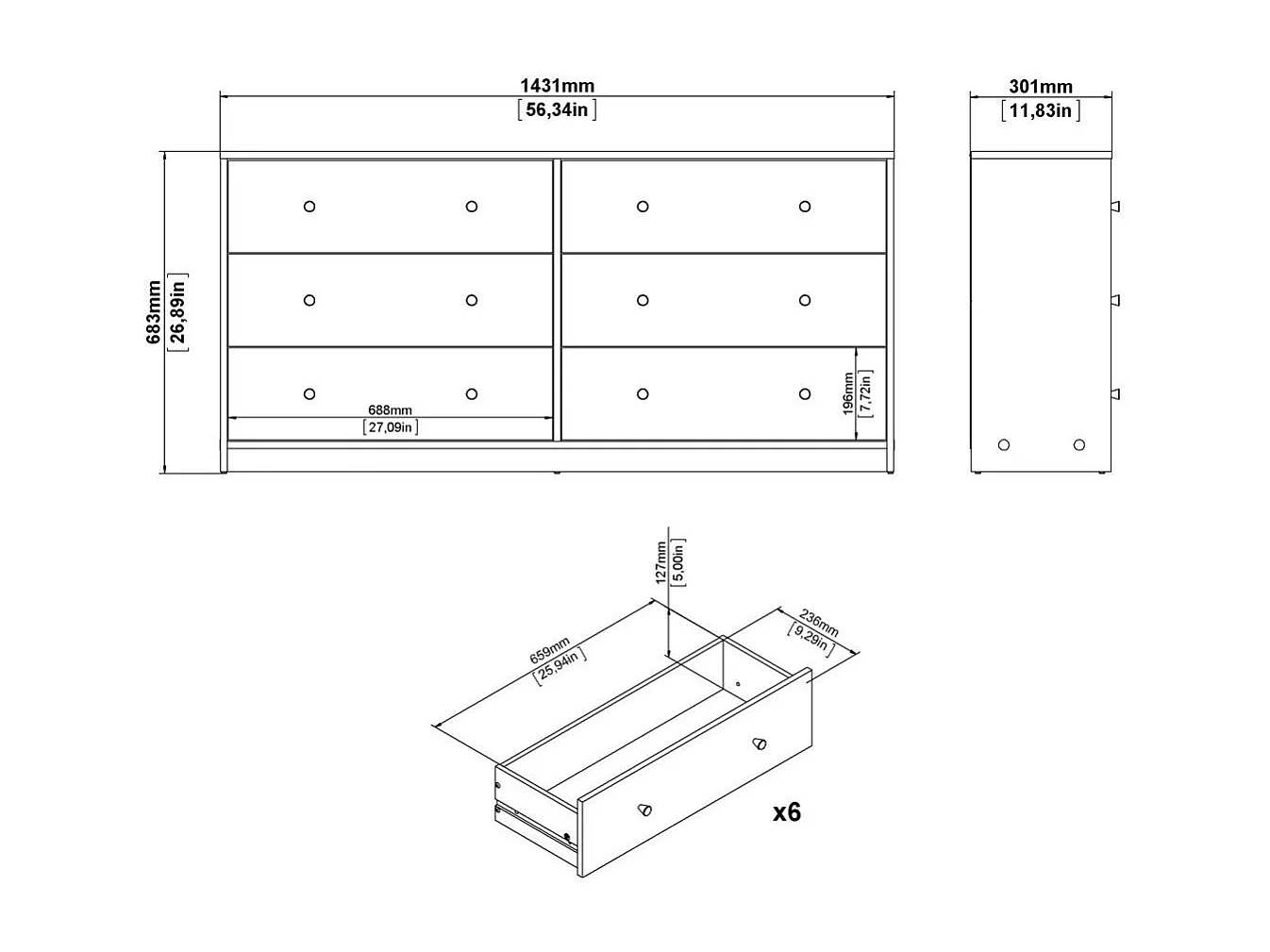 1431mm
[56,34in]

301mm
[11,83in]

683mm
[26,89in]

688mm
[27,09in]

196mm
[7,72in]

127mm
[5,00in]

659mm
[25,94in]

236mm
[9,29in]

x6