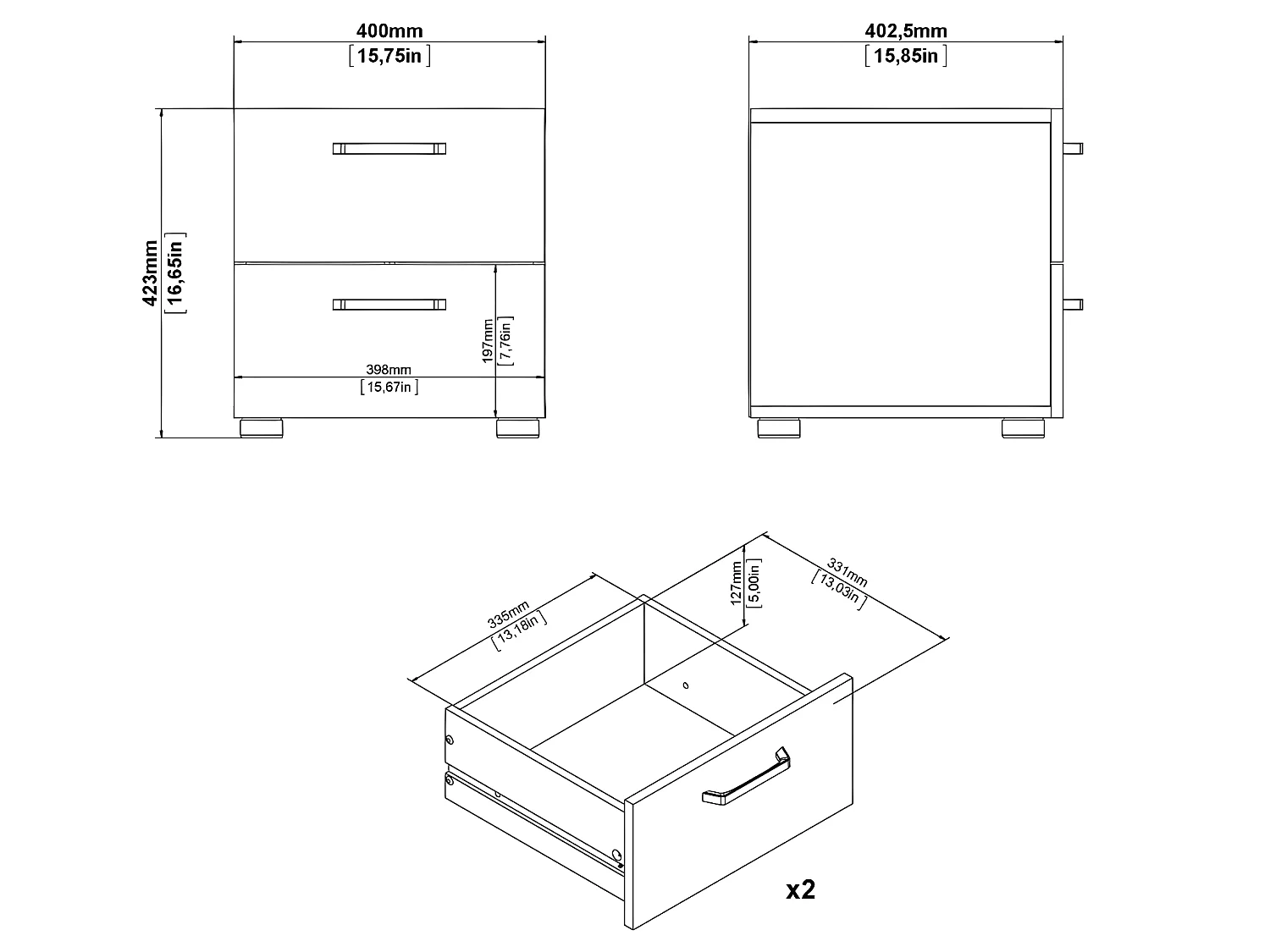 400mm
[15,75in]

402,5mm
[15,85in]

423mm
[16,65in]

197mm
[7,76in]

398mm
[15,67in]

335mm
[13,18in]

127mm
[5,00in]

331mm
[13,03in]

x2