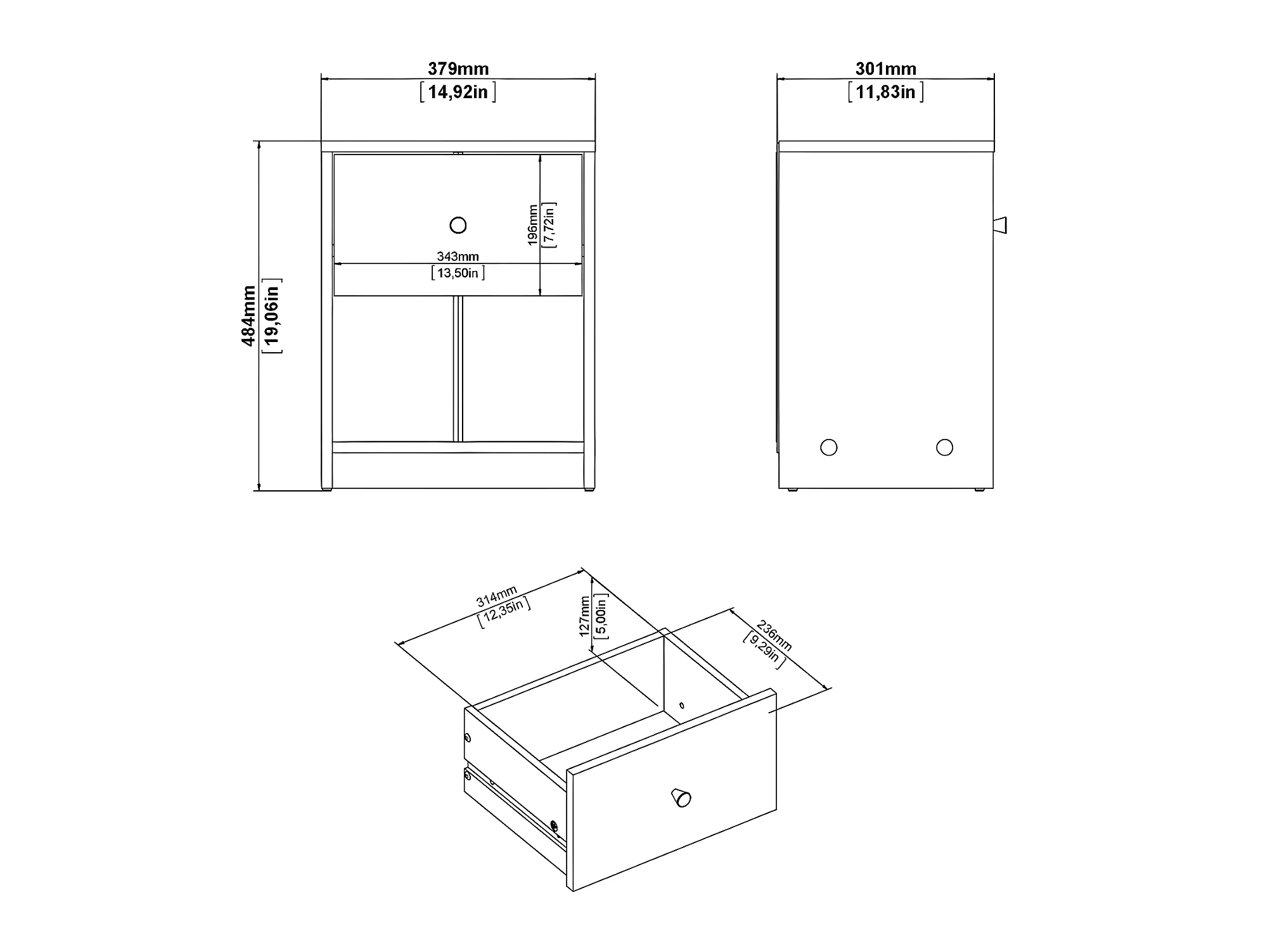 379mm
[14,92in]

301mm
[11,83in]

484mm
[19,06in]

196mm
[7,72in]

343mm
[13,50in]

314mm
[12,35in]

127mm
[5,00in]

236mm
[9,29in]