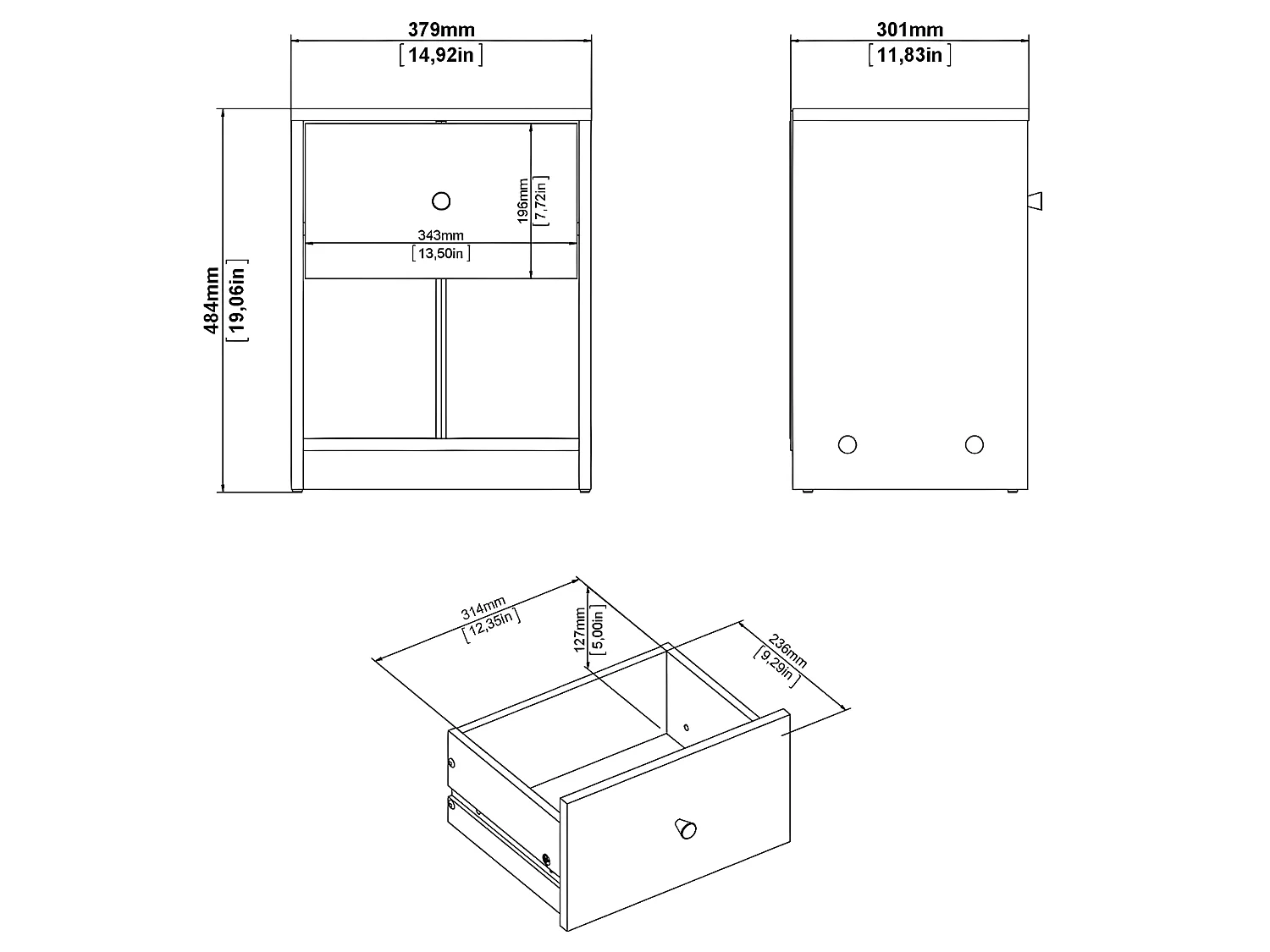 379mm
[14,92in]

301mm
[11,83in]

484mm
[19,06in]

196mm
[7,72in]

343mm
[13,50in]

314mm
[12,35in]

127mm
[5,00in]

236mm
[9,29in]