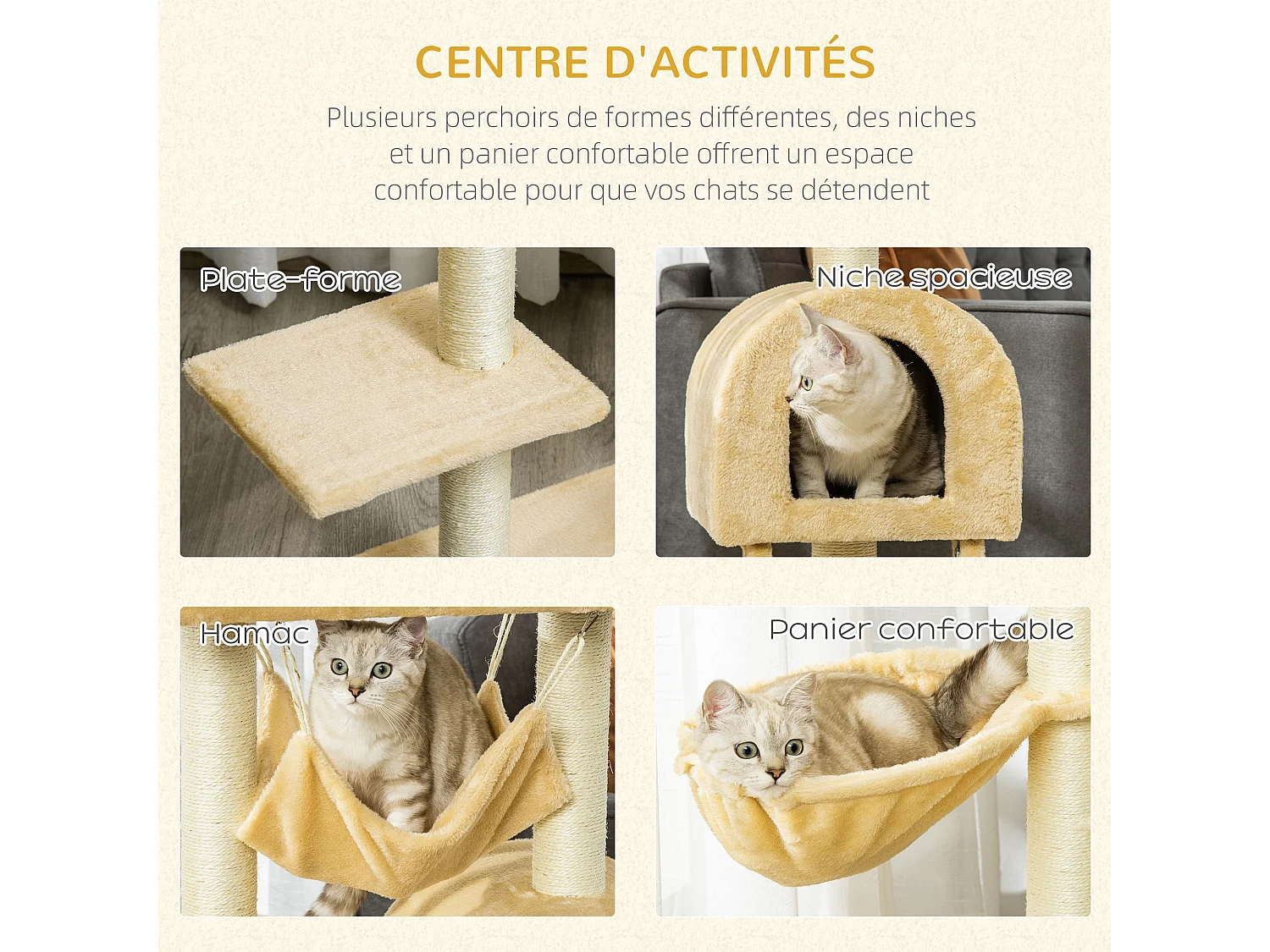 CENTRE D'ACTIVITÉS

Plusieurs perchoirs de formes différentes, des niches et un panier confortable offrent un espace confortable pour que vos chats se détendent

Plate-forme

Niche spacieuse

Hamac

Panier confortable