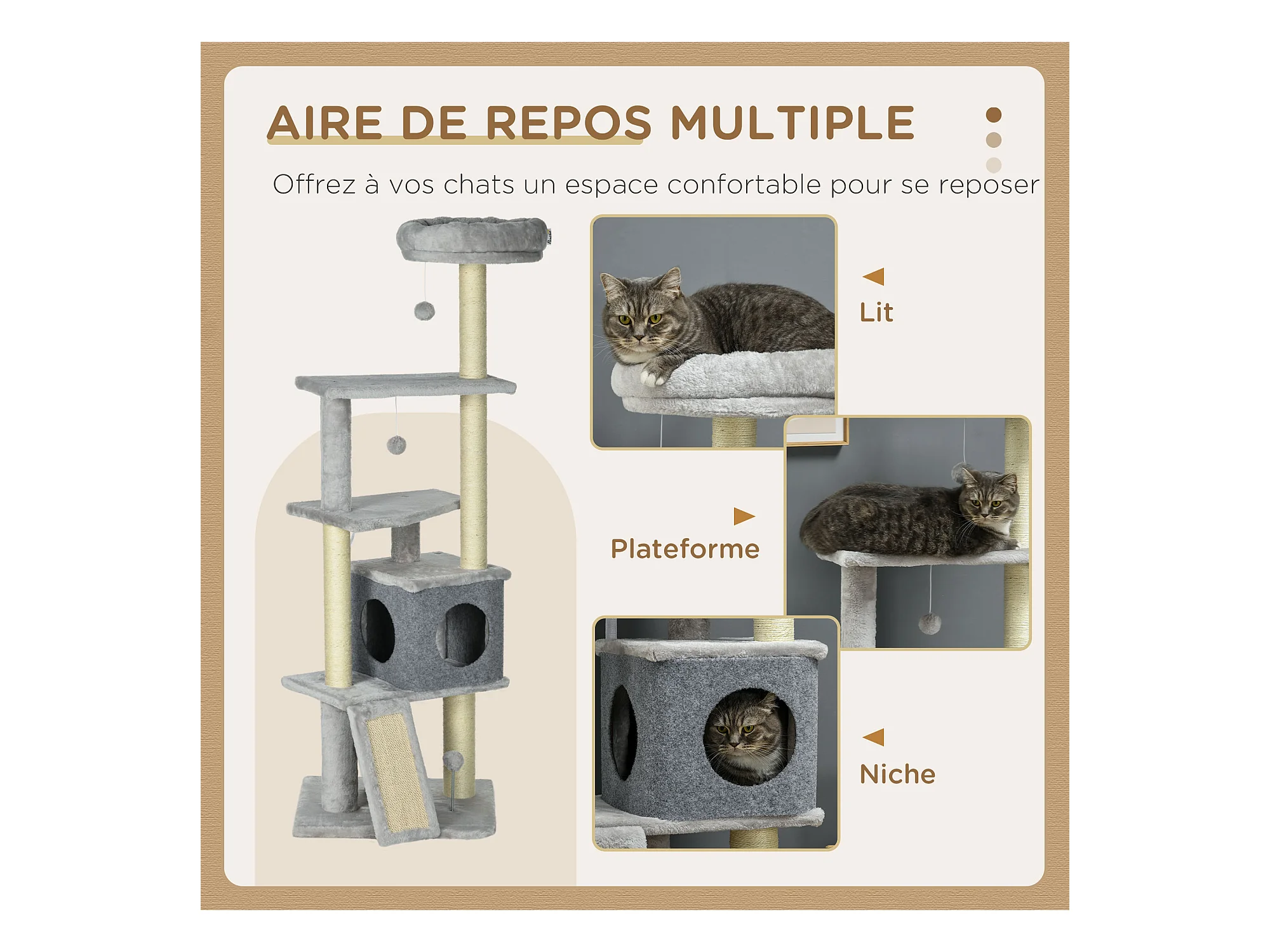 AIRE DE REPOS MULTIPLE

Offrez à vos chats un espace confortable pour se reposer

Lit

Plateforme

Niche