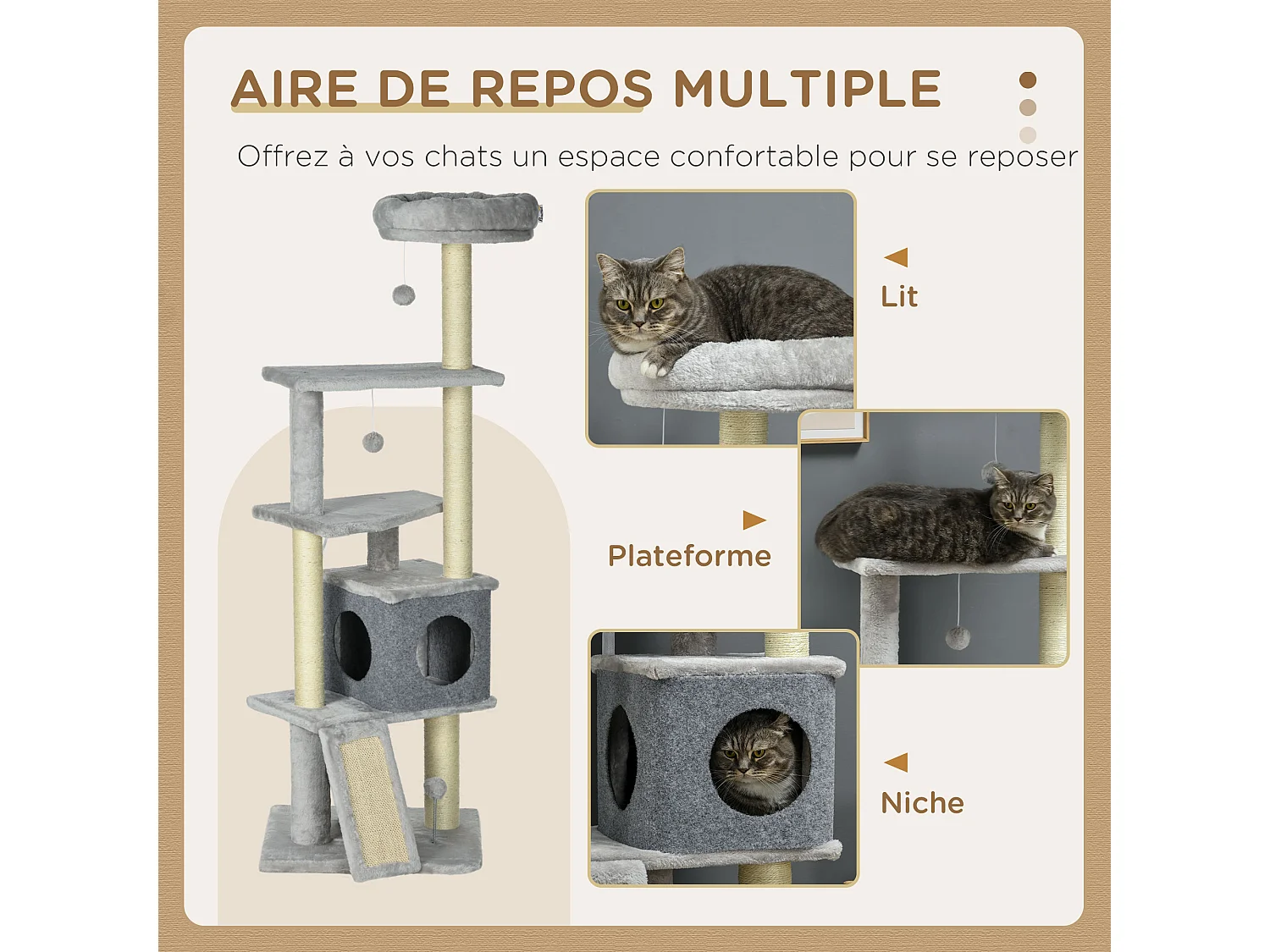 AIRE DE REPOS MULTIPLE

Offrez à vos chats un espace confortable pour se reposer

Lit

Plateforme

Niche