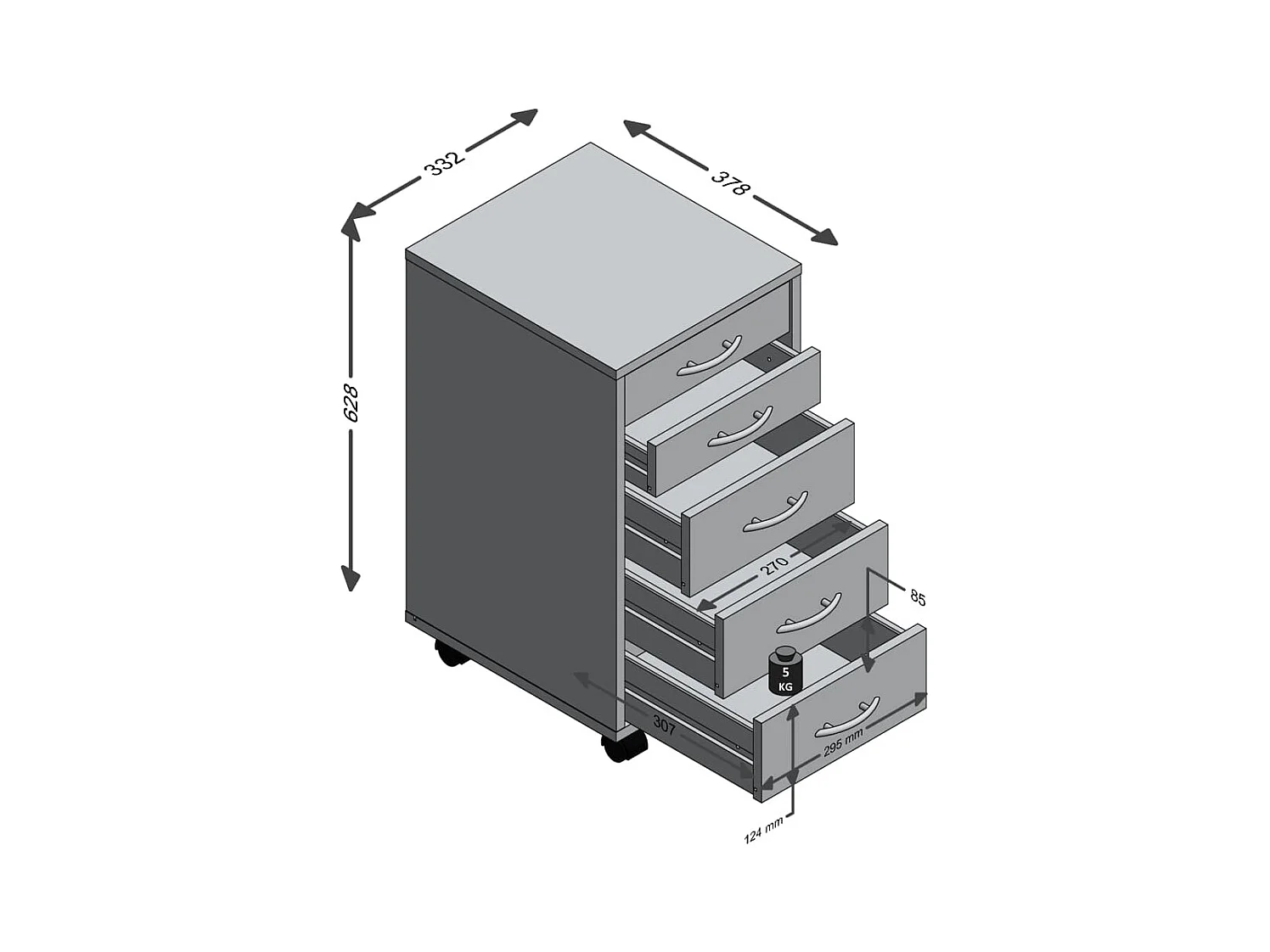 332
378
628
270
85
5 KG
307
295 mm
124 mm