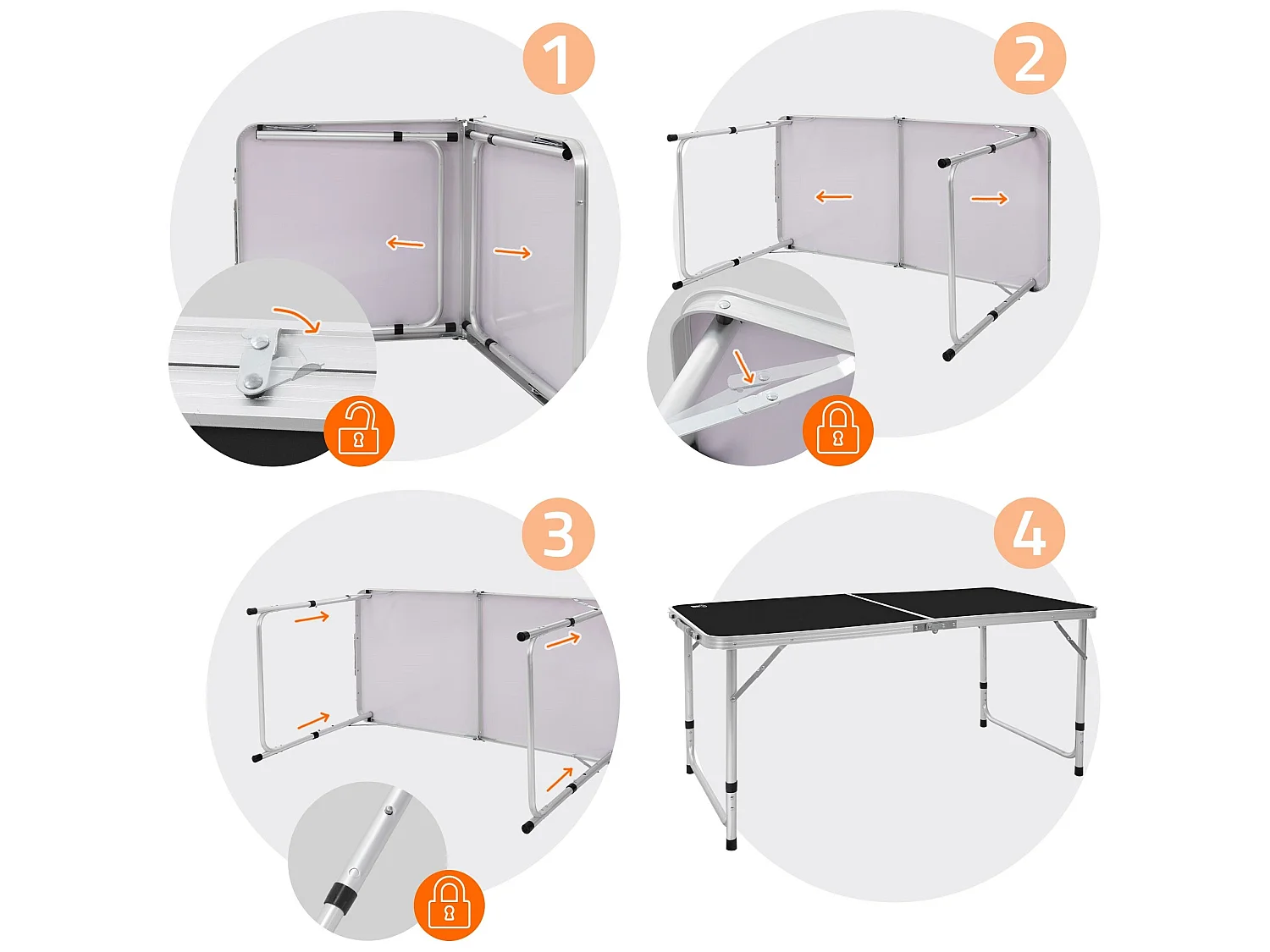 1

2

3

4