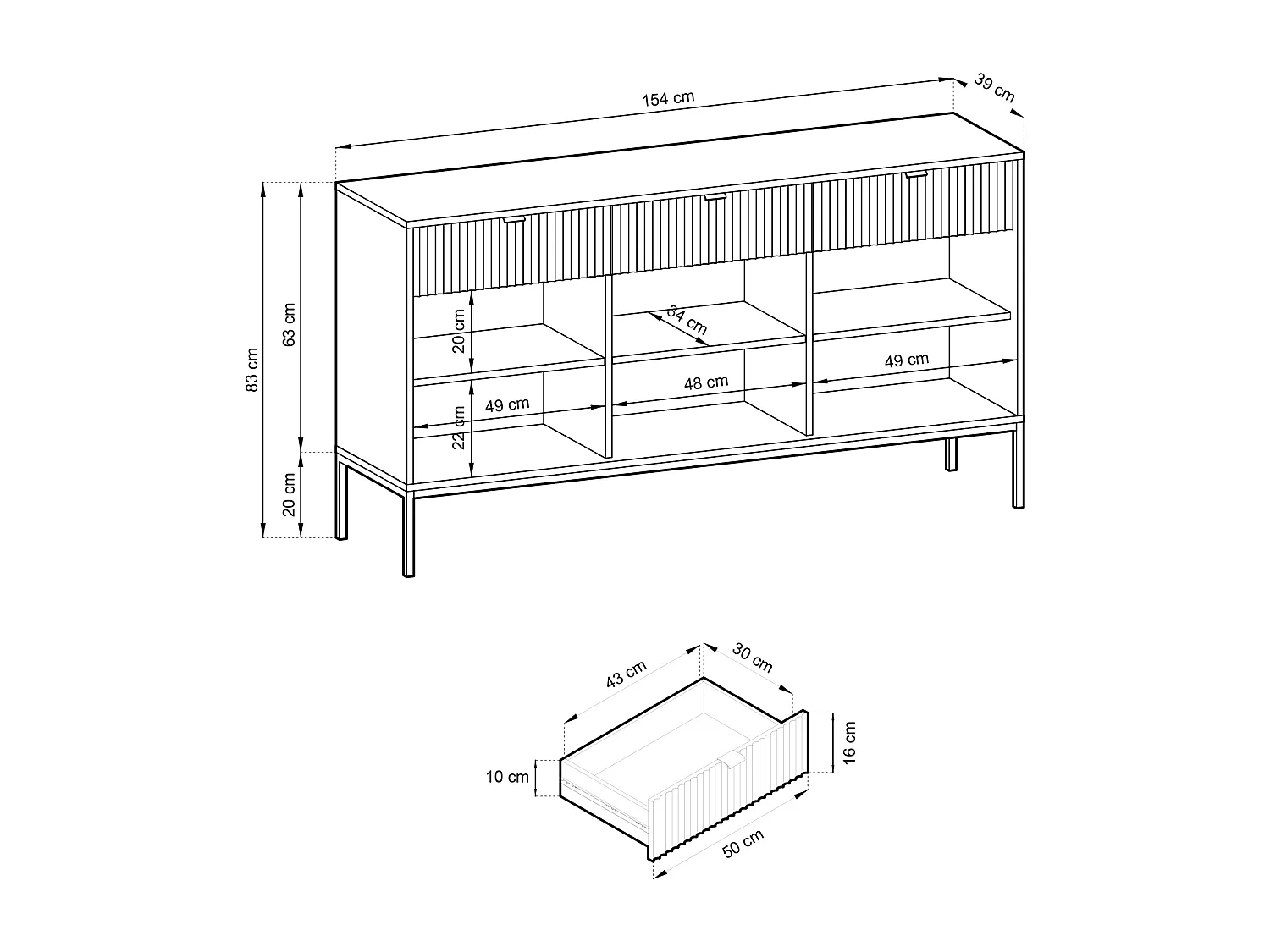 154 cm
39 cm
83 cm
63 cm
20 cm
20 cm
34 cm
49 cm
48 cm
49 cm
22 cm
43 cm
30 cm
16 cm
10 cm
50 cm