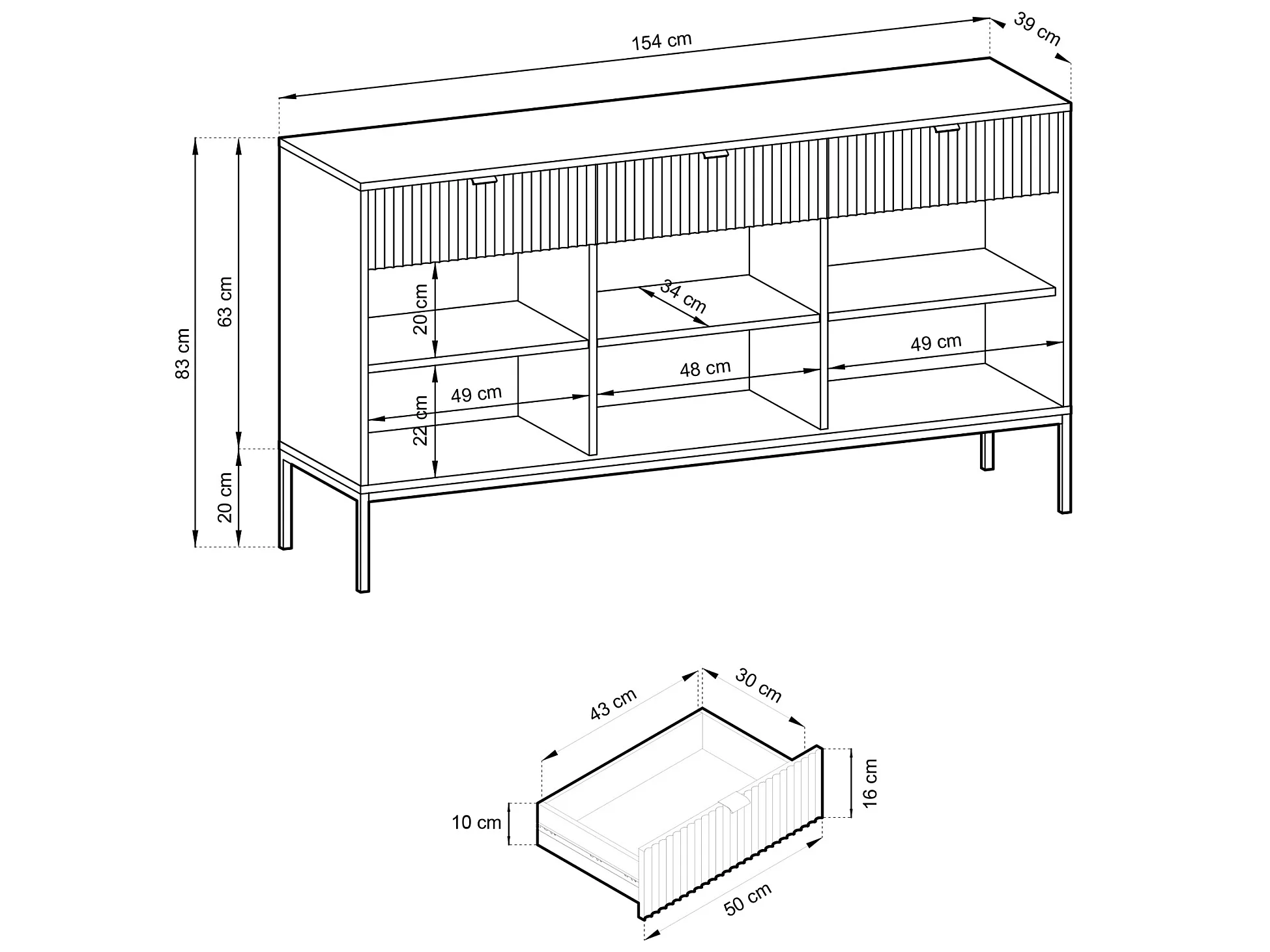 154 cm
39 cm
83 cm
63 cm
20 cm
20 cm
34 cm
49 cm
48 cm
49 cm
22 cm
43 cm
30 cm
16 cm
10 cm
50 cm