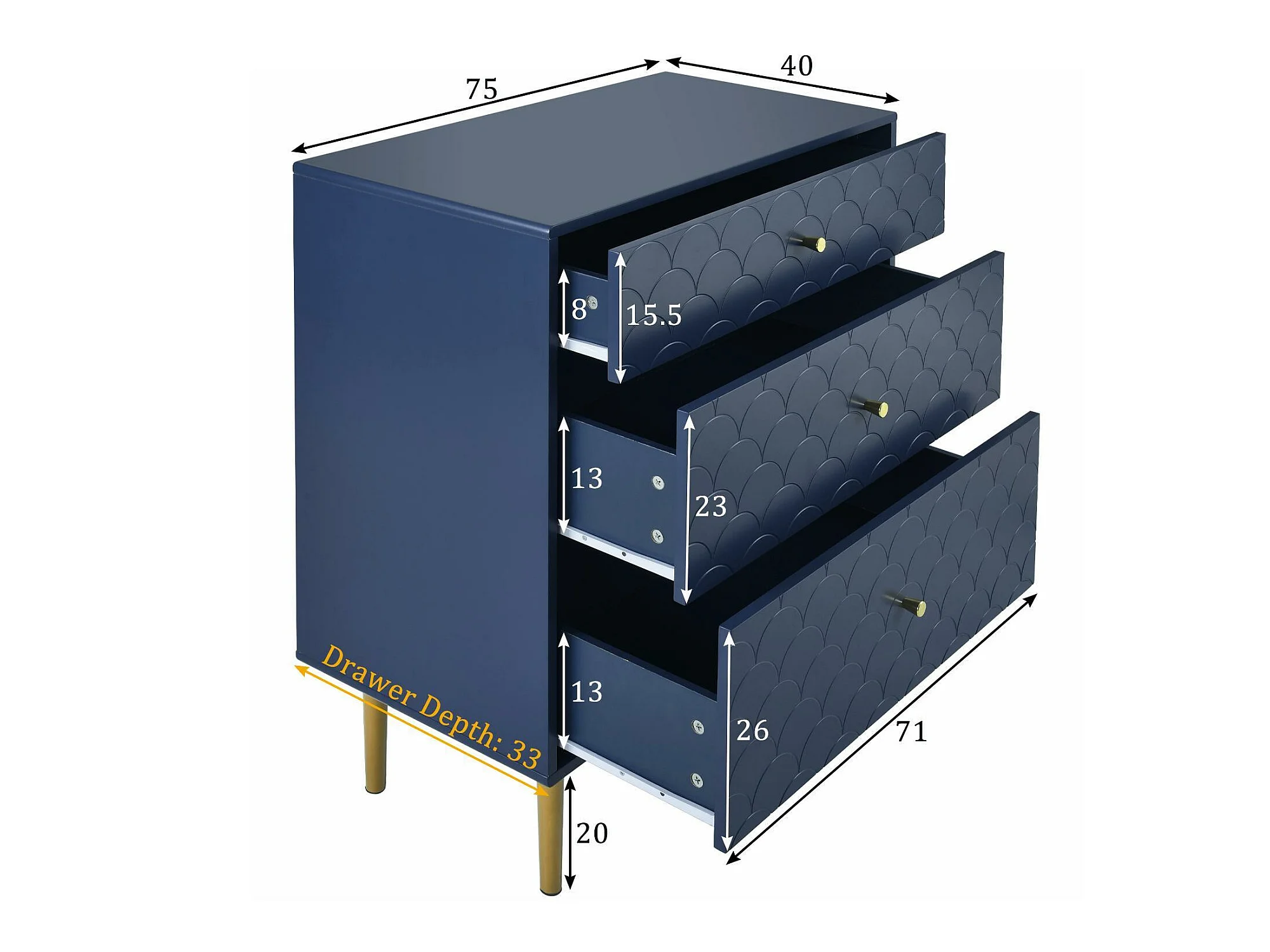 75
40
8
15.5
13
23
13
26
71
Drawer Depth: 33
20