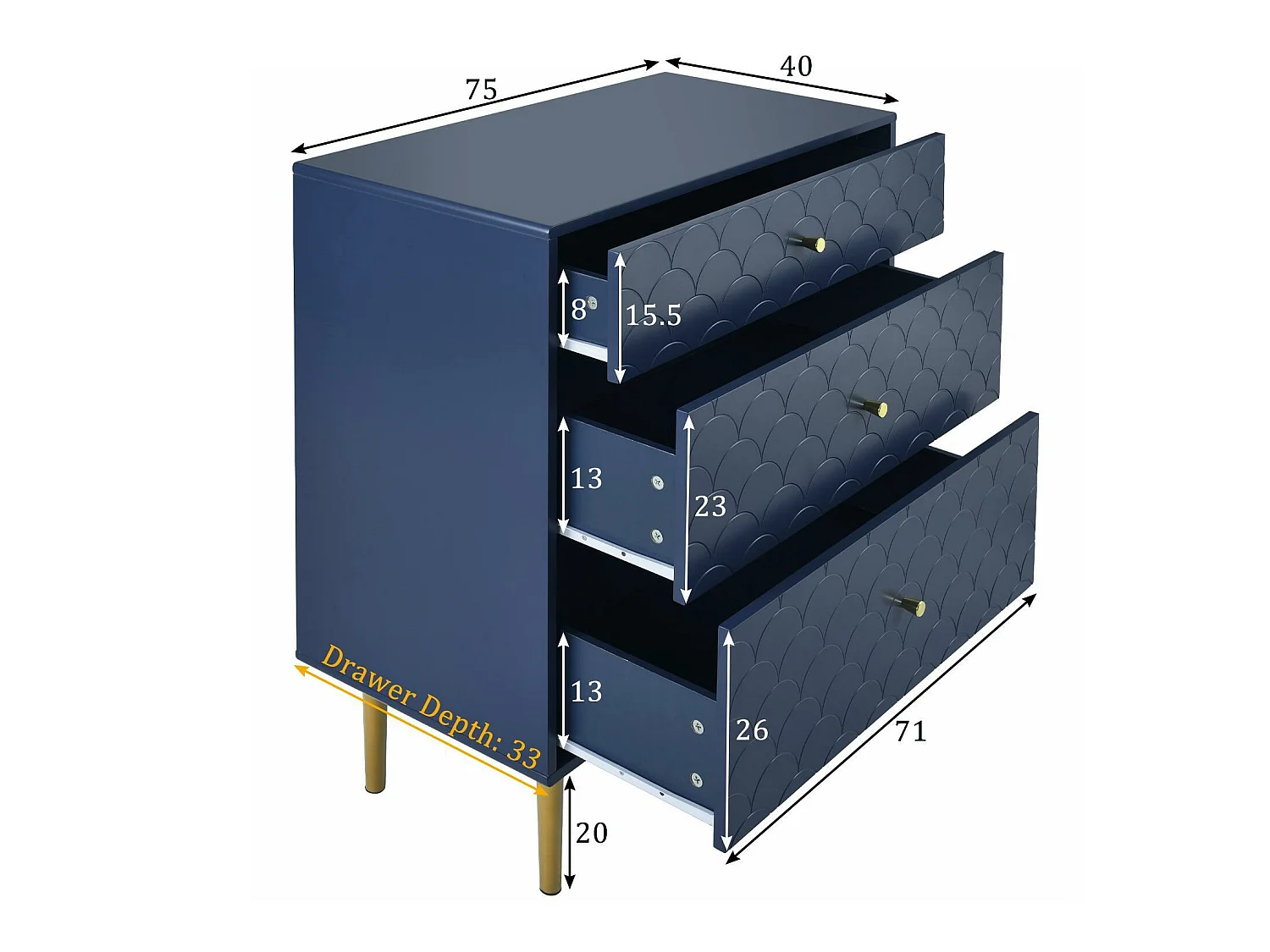 75
40
8
15.5
13
23
13
26
71
Drawer Depth: 33
20