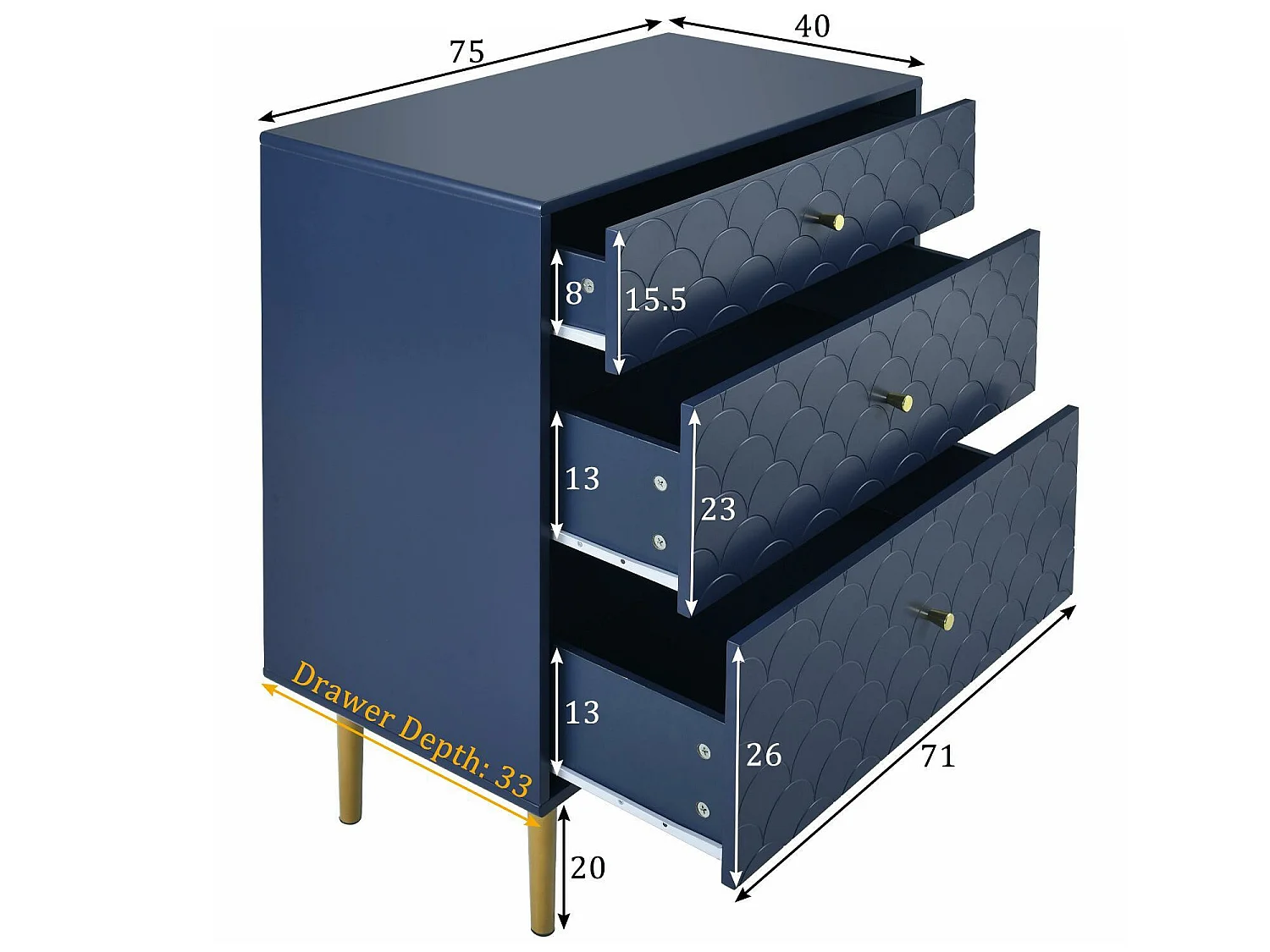 75
40
8
15.5
13
23
13
26
71
Drawer Depth: 33
20