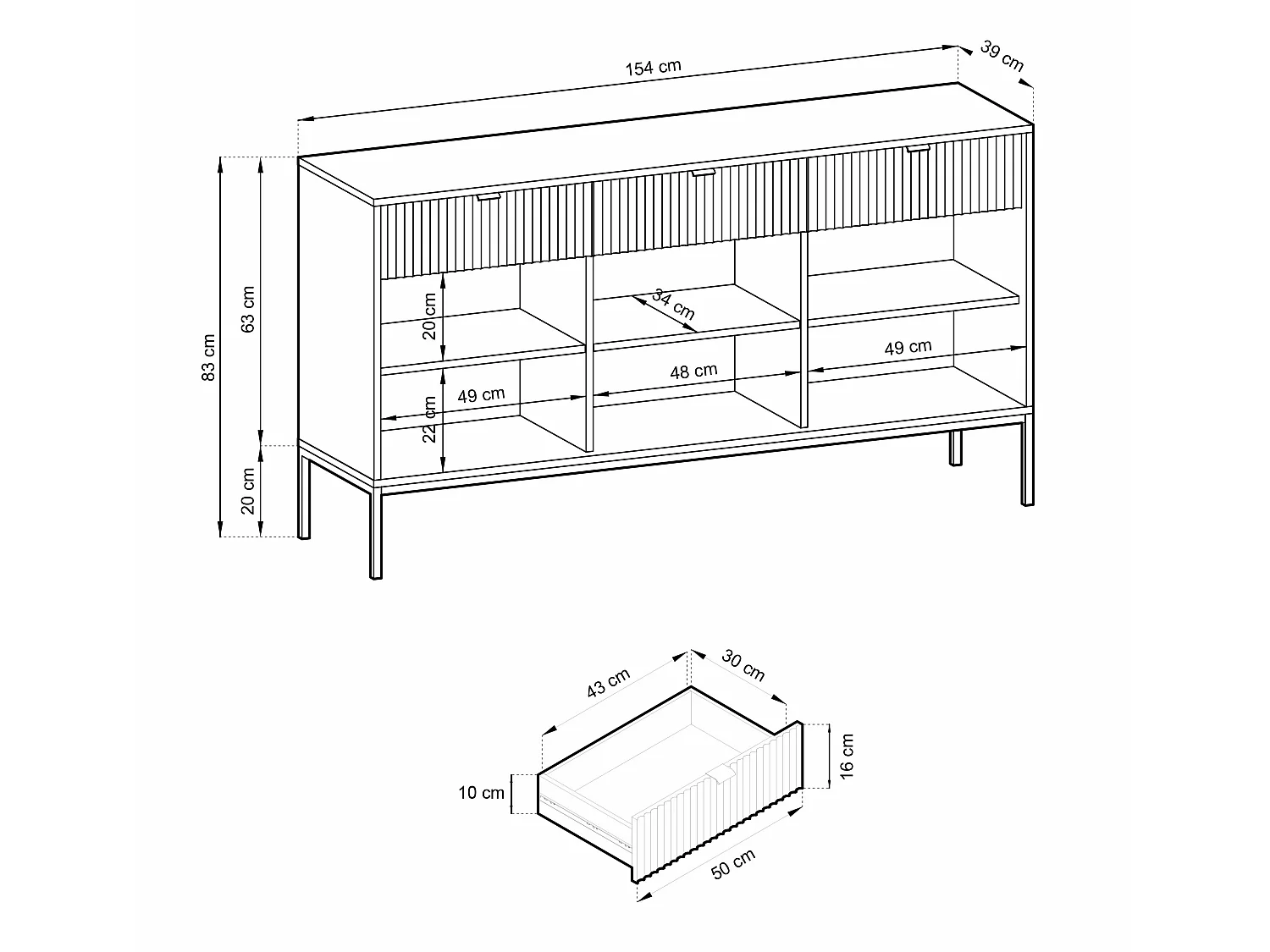 154 cm
39 cm
83 cm
63 cm
20 cm
20 cm
34 cm
49 cm
48 cm
49 cm
22 cm
43 cm
30 cm
16 cm
10 cm
50 cm