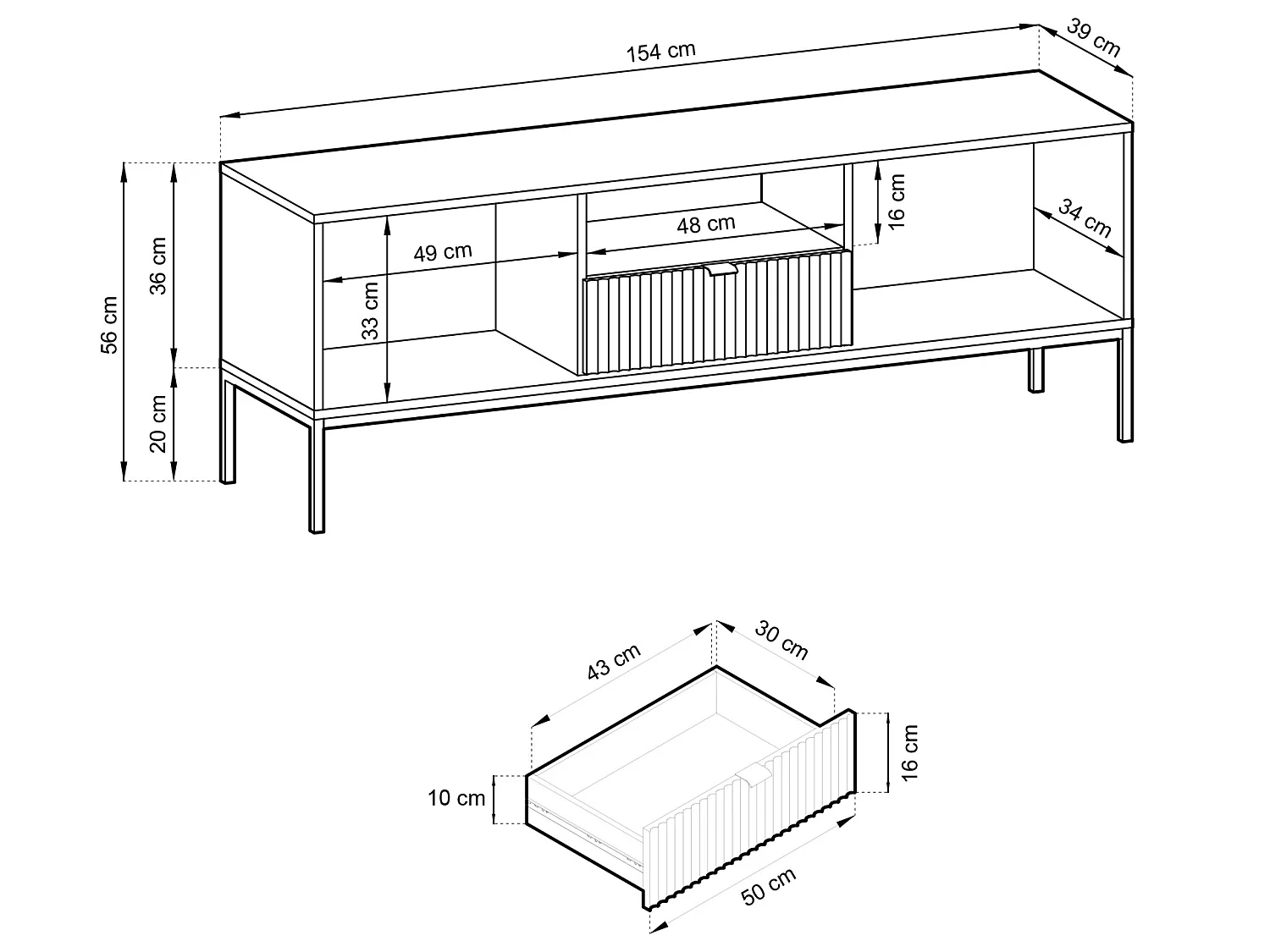 154 cm
39 cm
56 cm
36 cm
20 cm
49 cm
33 cm
48 cm
16 cm
34 cm

43 cm
30 cm
10 cm
16 cm
50 cm