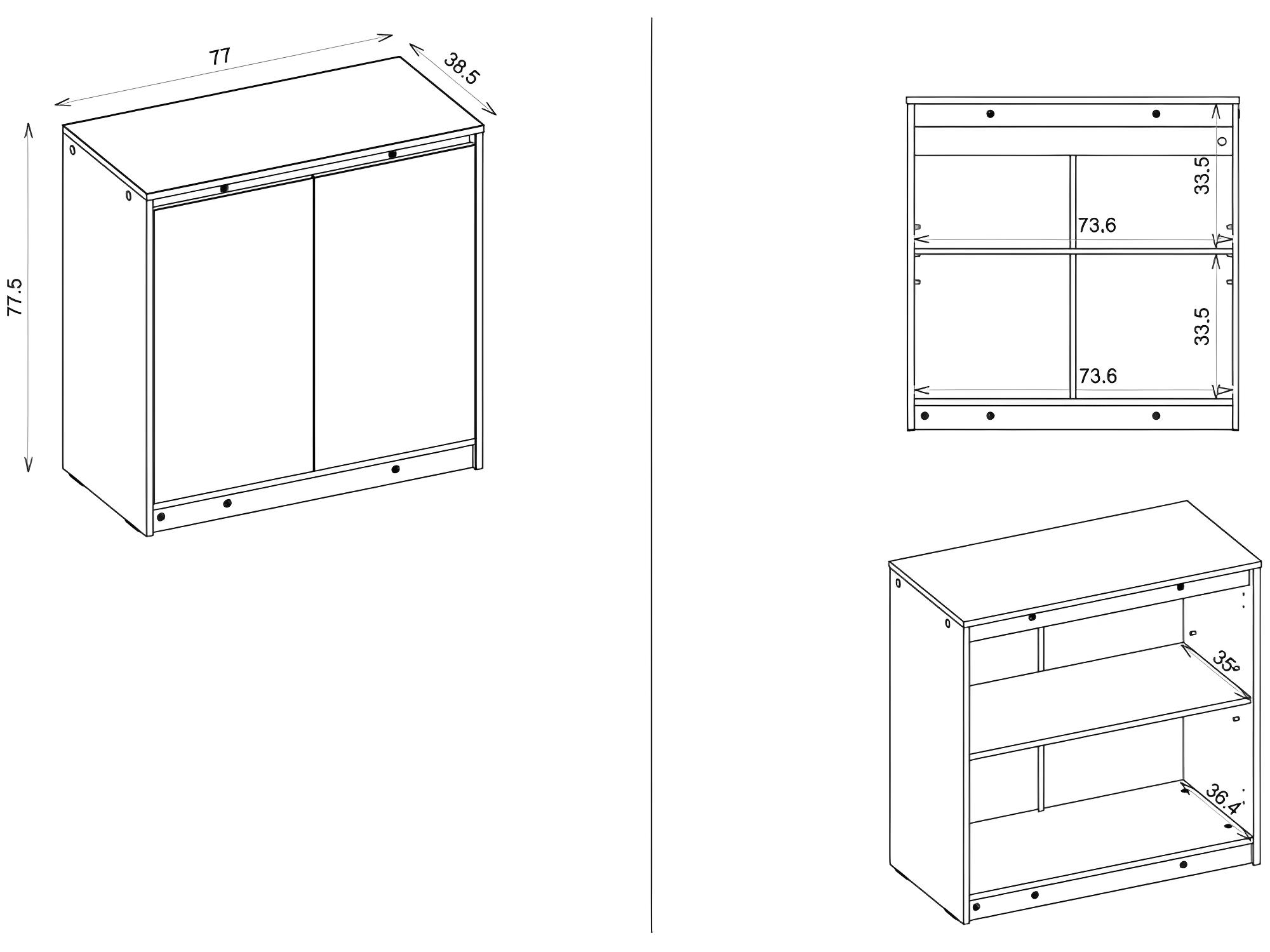 77
38.5
77.5
33.5
73.6
33.5
73.6
35
36.4