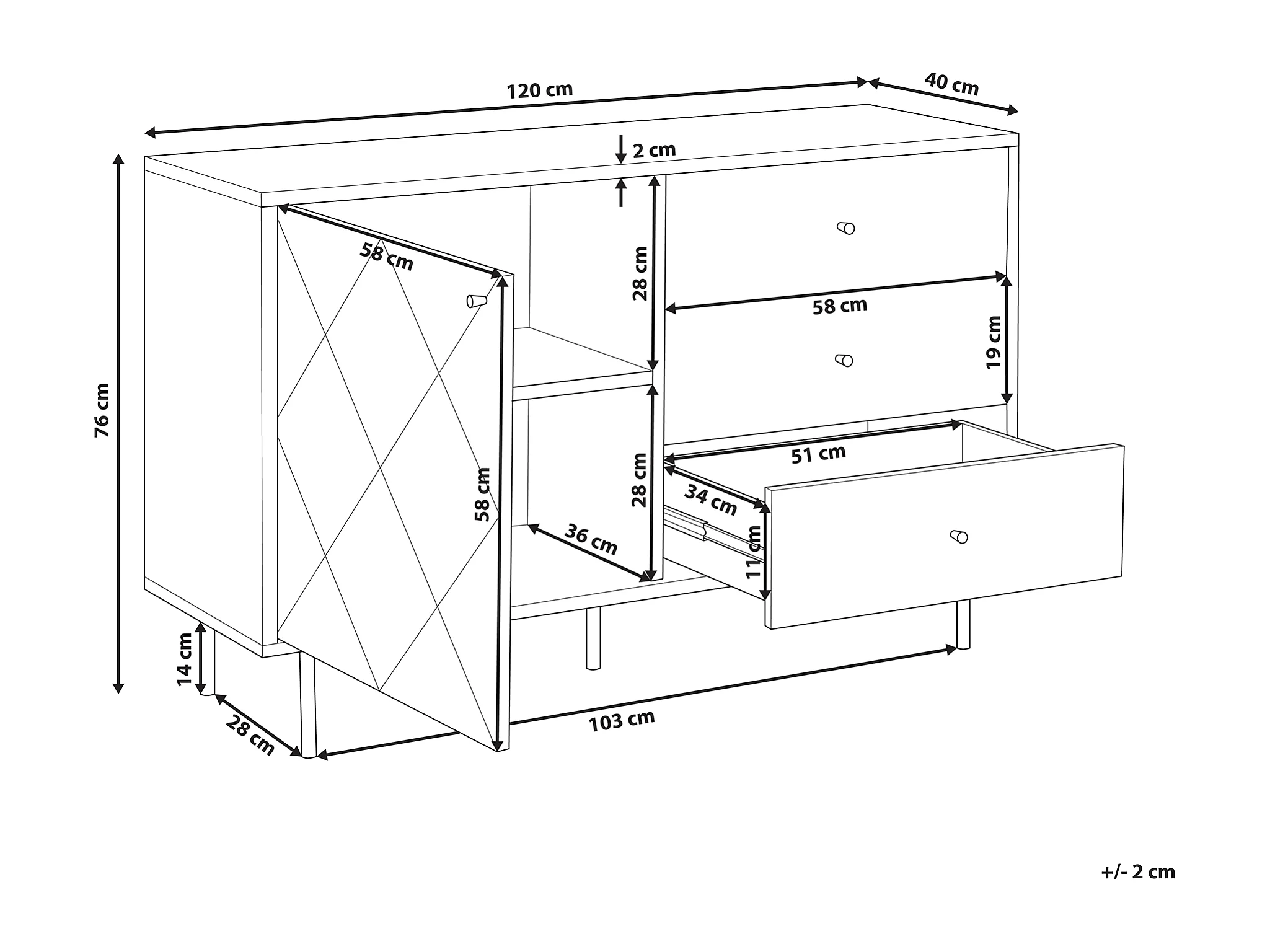 120 cm
40 cm
2 cm
76 cm
58 cm
28 cm
58 cm
19 cm
58 cm
28 cm
51 cm
34 cm
36 cm
11 cm
14 cm
28 cm
103 cm
+/- 2 cm