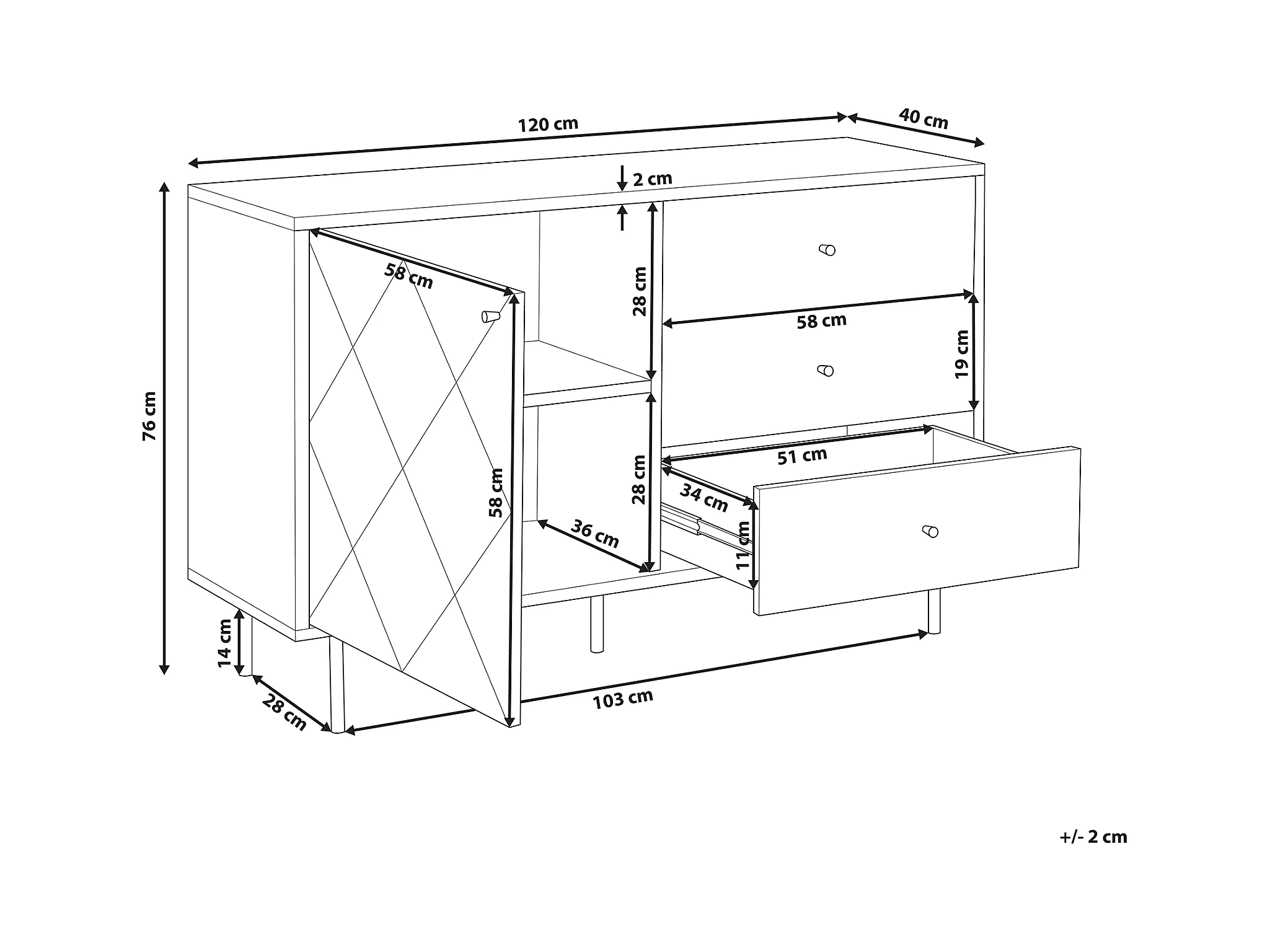 120 cm
40 cm
2 cm
76 cm
58 cm
28 cm
58 cm
19 cm
58 cm
28 cm
51 cm
34 cm
36 cm
11 cm
14 cm
28 cm
103 cm
+/- 2 cm