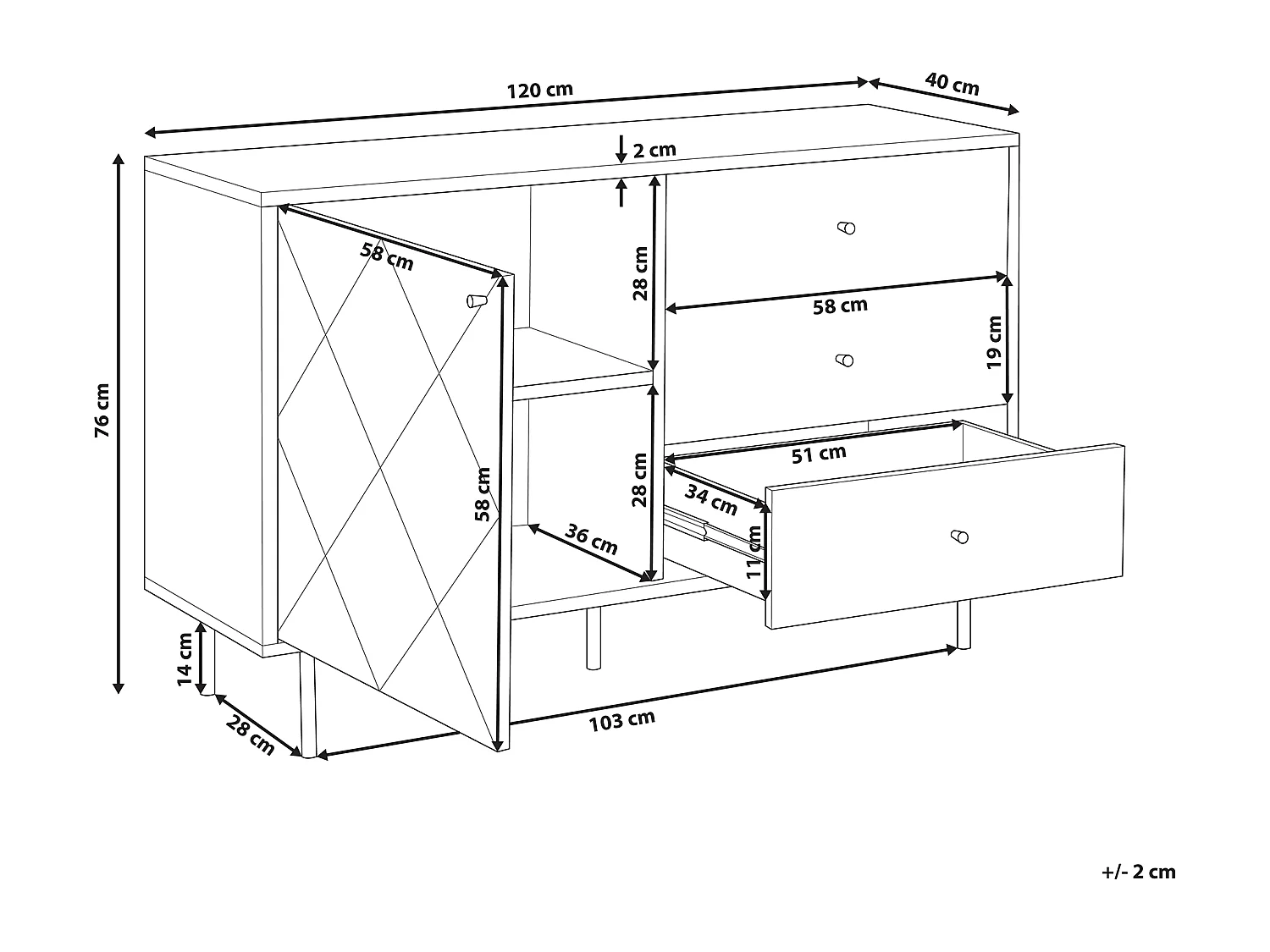 120 cm
40 cm
2 cm
76 cm
58 cm
28 cm
58 cm
19 cm
58 cm
28 cm
51 cm
34 cm
36 cm
11 cm
14 cm
28 cm
103 cm
+/- 2 cm