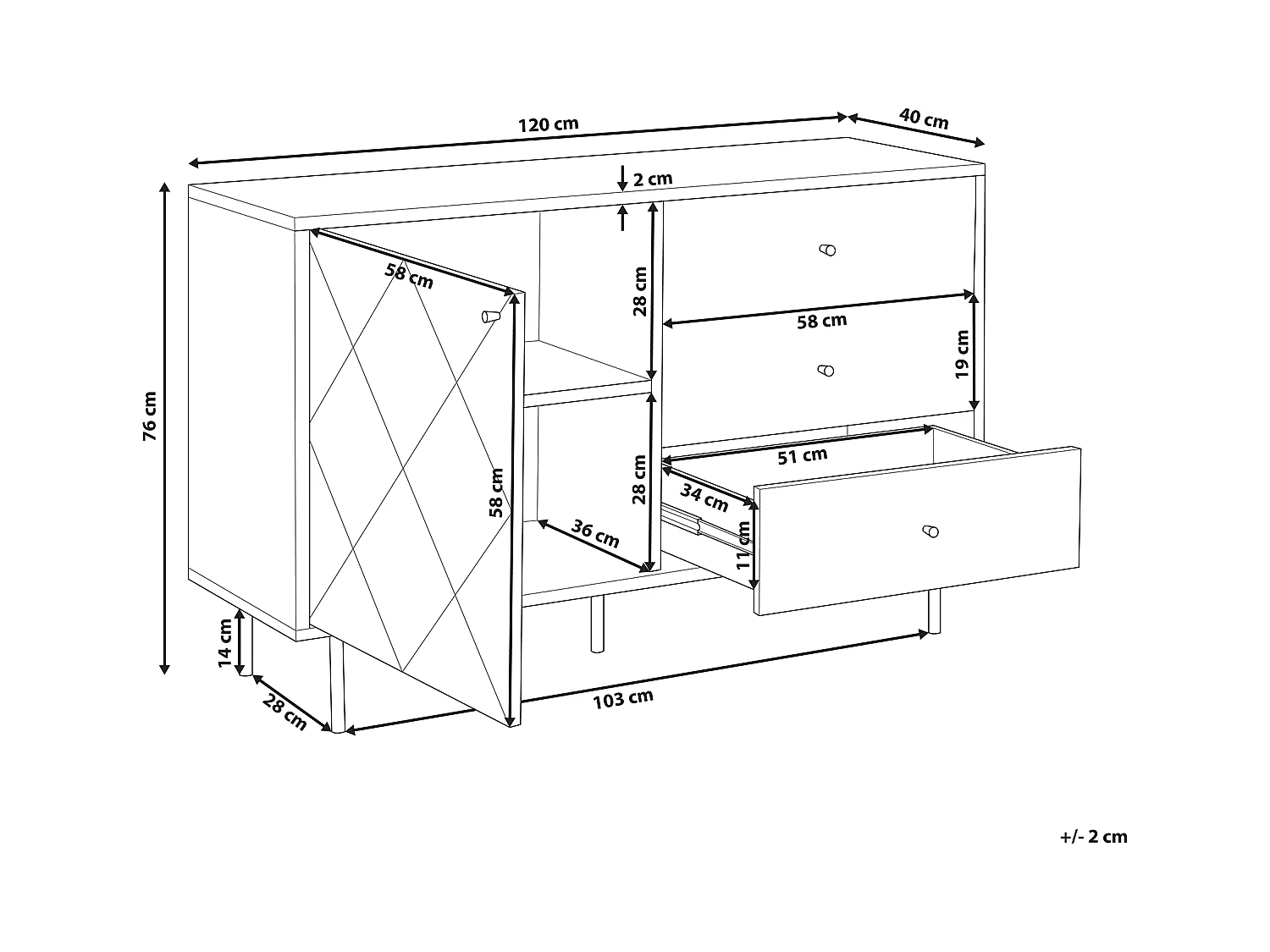 120 cm
40 cm
2 cm
76 cm
58 cm
28 cm
58 cm
19 cm
58 cm
28 cm
51 cm
34 cm
36 cm
11 cm
14 cm
28 cm
103 cm
+/- 2 cm