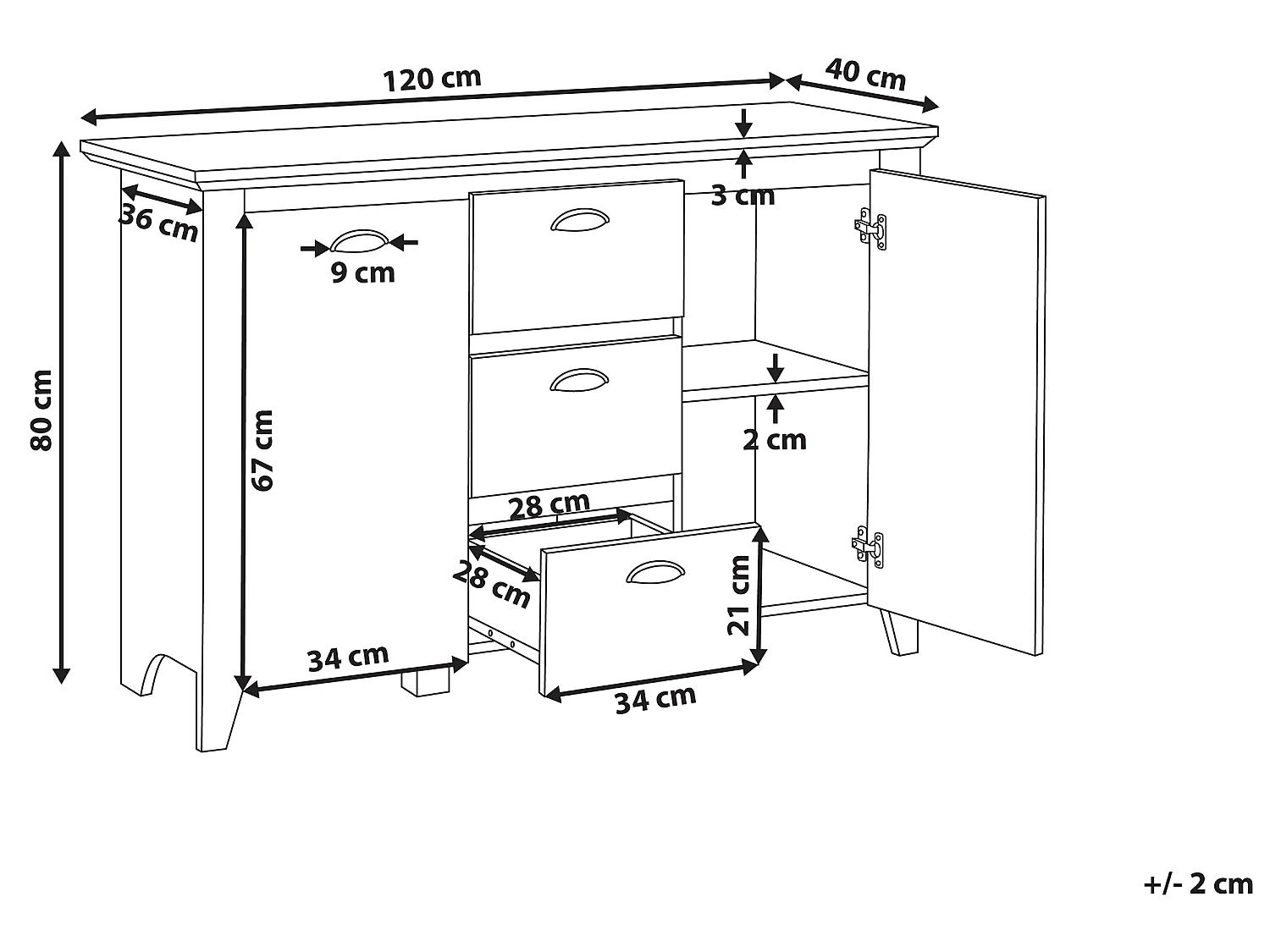 120 cm
40 cm
3 cm
36 cm
9 cm
80 cm
67 cm
2 cm
28 cm
28 cm
21 cm
34 cm
34 cm
+/- 2 cm