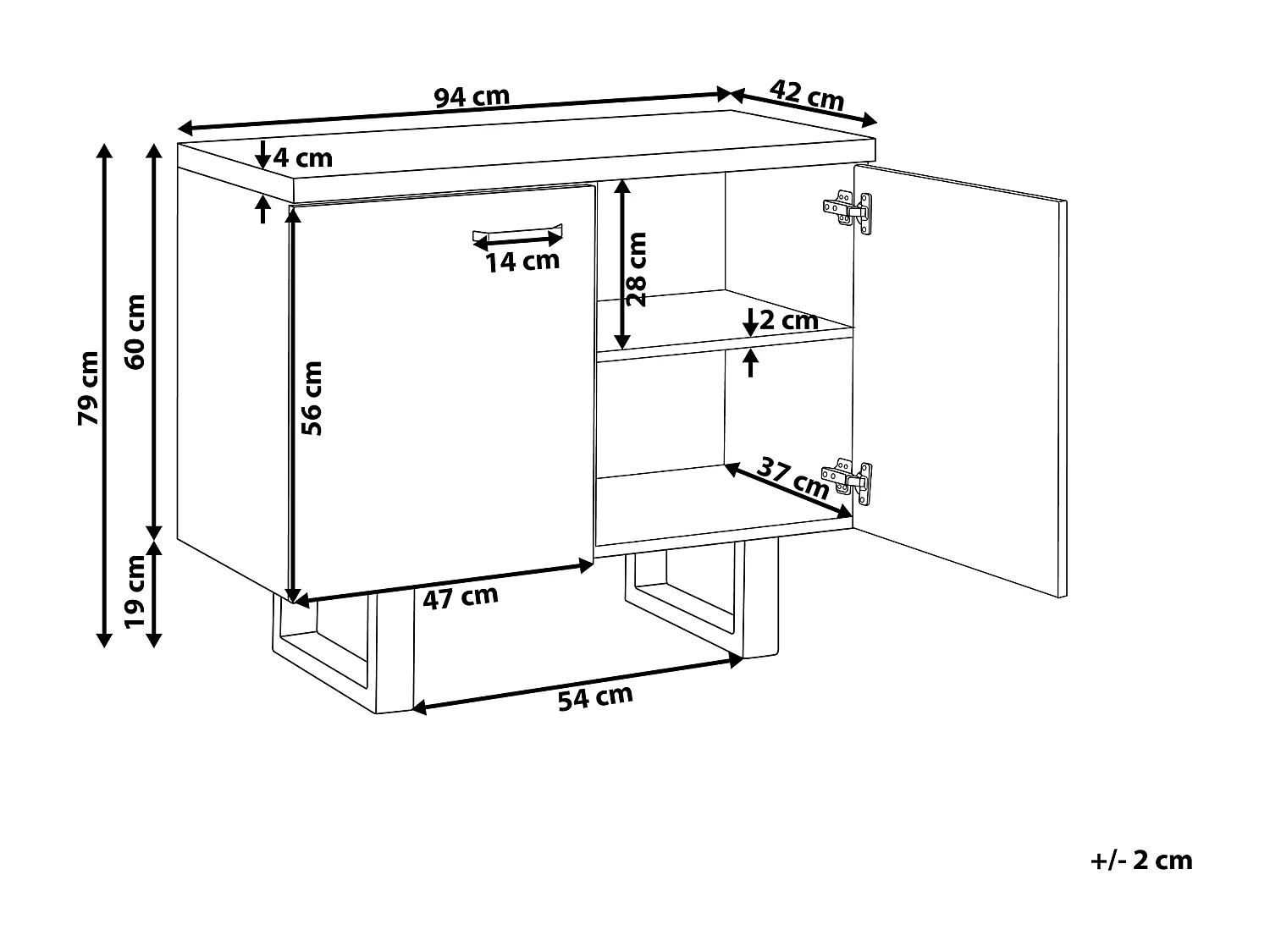 94 cm
42 cm
4 cm
14 cm
28 cm
2 cm
79 cm
60 cm
56 cm
37 cm
19 cm
47 cm
54 cm
+/- 2 cm