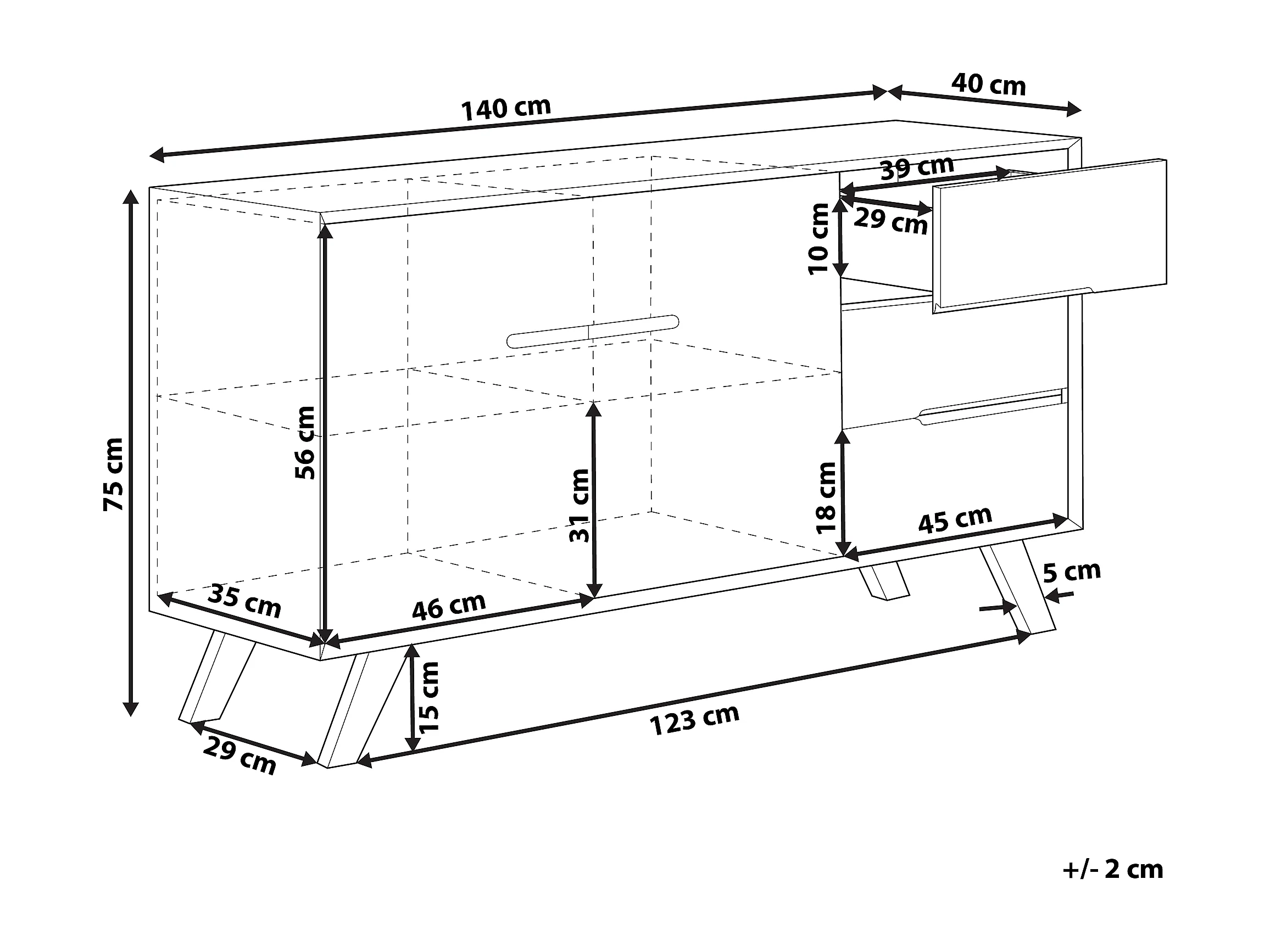 140 cm
40 cm
39 cm
29 cm
10 cm
75 cm
56 cm
31 cm
18 cm
45 cm
5 cm
35 cm
46 cm
15 cm
123 cm
29 cm
+/- 2 cm