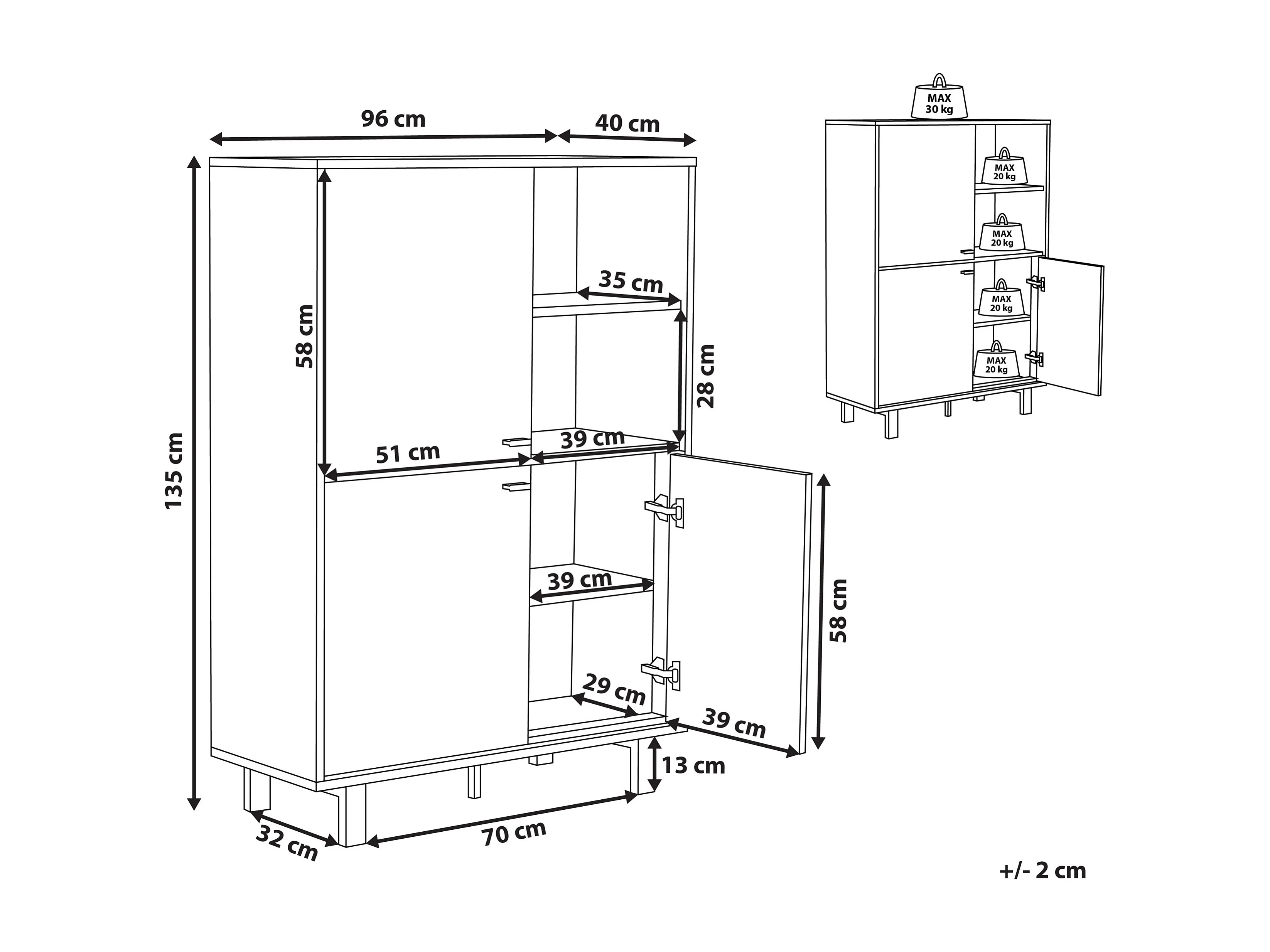 96 cm
40 cm
135 cm
58 cm
35 cm
28 cm
51 cm
39 cm
39 cm
58 cm
29 cm
39 cm
13 cm
32 cm
70 cm

MAX
30 kg
MAX
20 kg
MAX
20 kg
MAX
20 kg
MAX
20 kg

+/- 2 cm