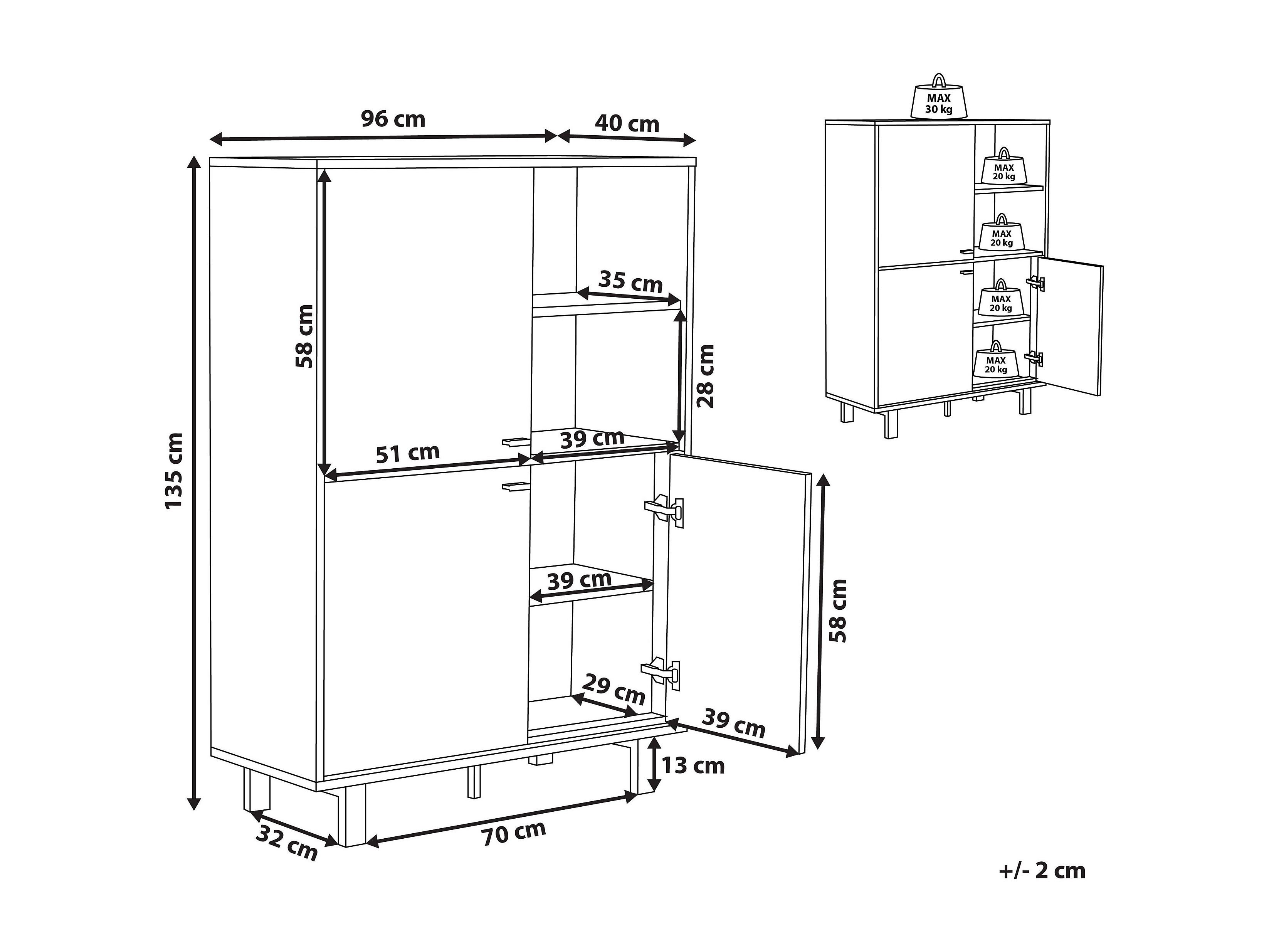 96 cm
40 cm
135 cm
58 cm
35 cm
28 cm
51 cm
39 cm
39 cm
58 cm
29 cm
39 cm
13 cm
32 cm
70 cm

MAX
30 kg
MAX
20 kg
MAX
20 kg
MAX
20 kg
MAX
20 kg

+/- 2 cm