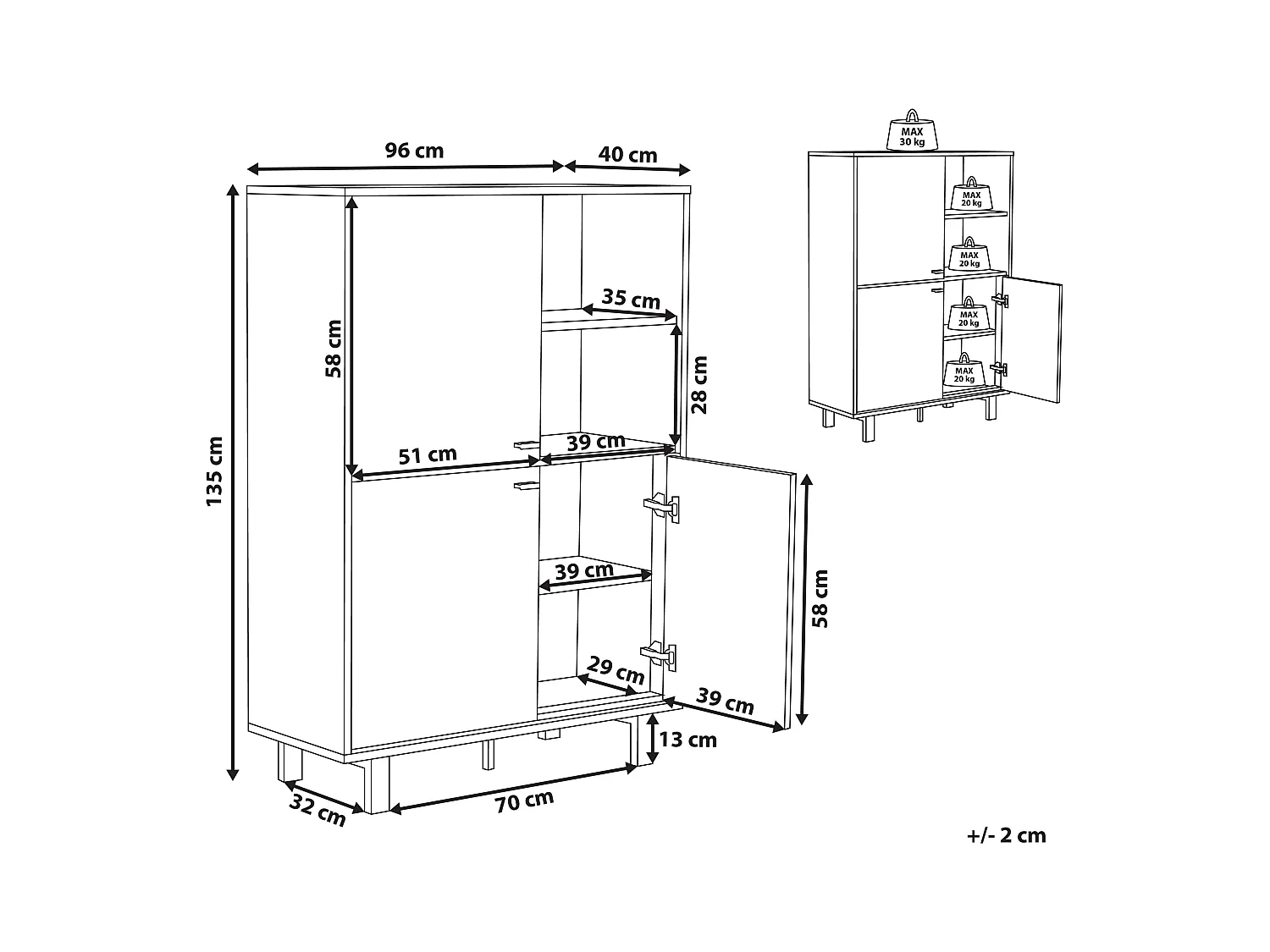 96 cm
40 cm
135 cm
58 cm
35 cm
28 cm
51 cm
39 cm
39 cm
58 cm
29 cm
39 cm
13 cm
32 cm
70 cm

MAX
30 kg
MAX
20 kg
MAX
20 kg
MAX
20 kg
MAX
20 kg

+/- 2 cm