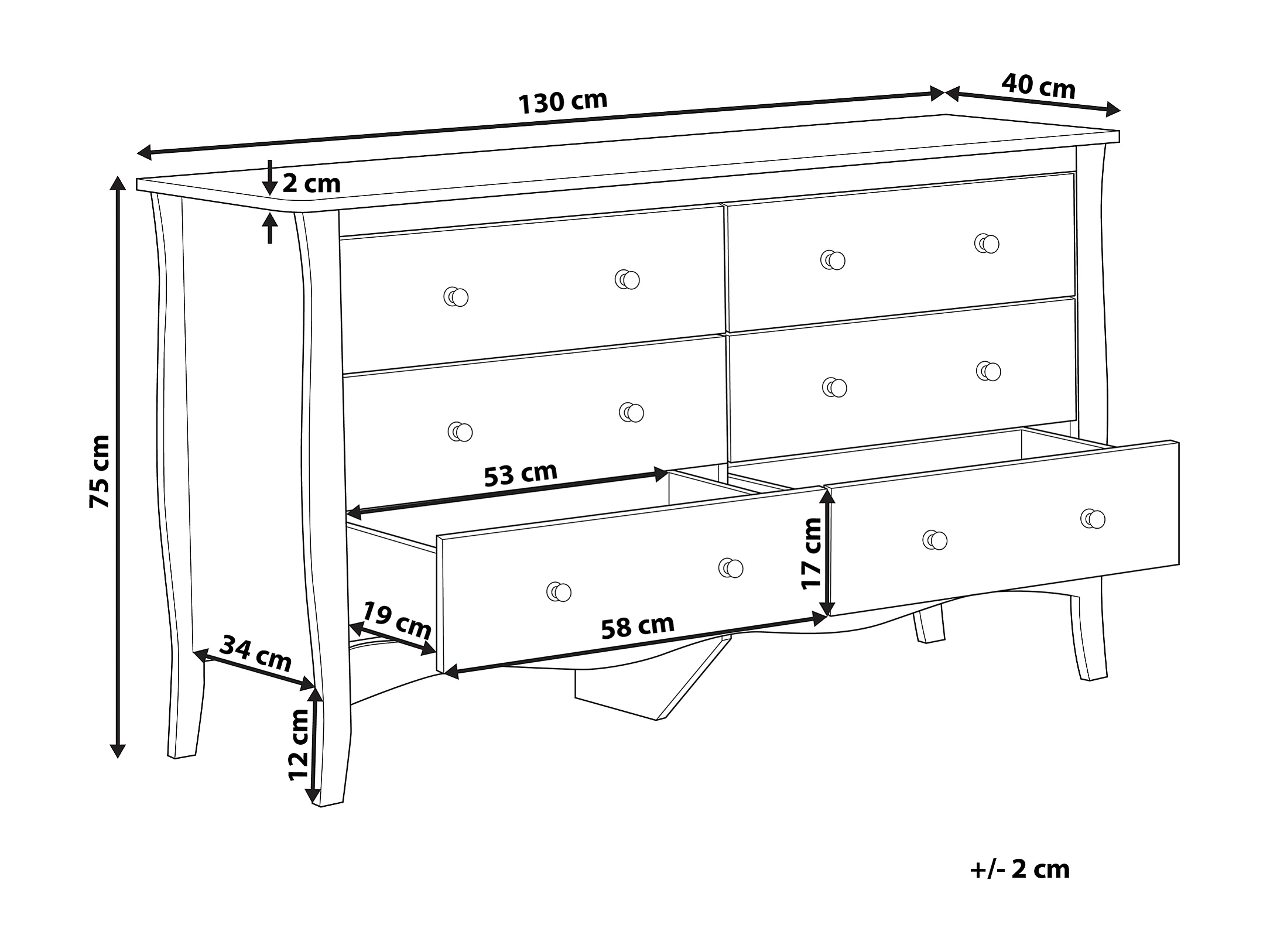 130 cm
40 cm
2 cm
75 cm
53 cm
17 cm
19 cm
58 cm
34 cm
12 cm
+/- 2 cm