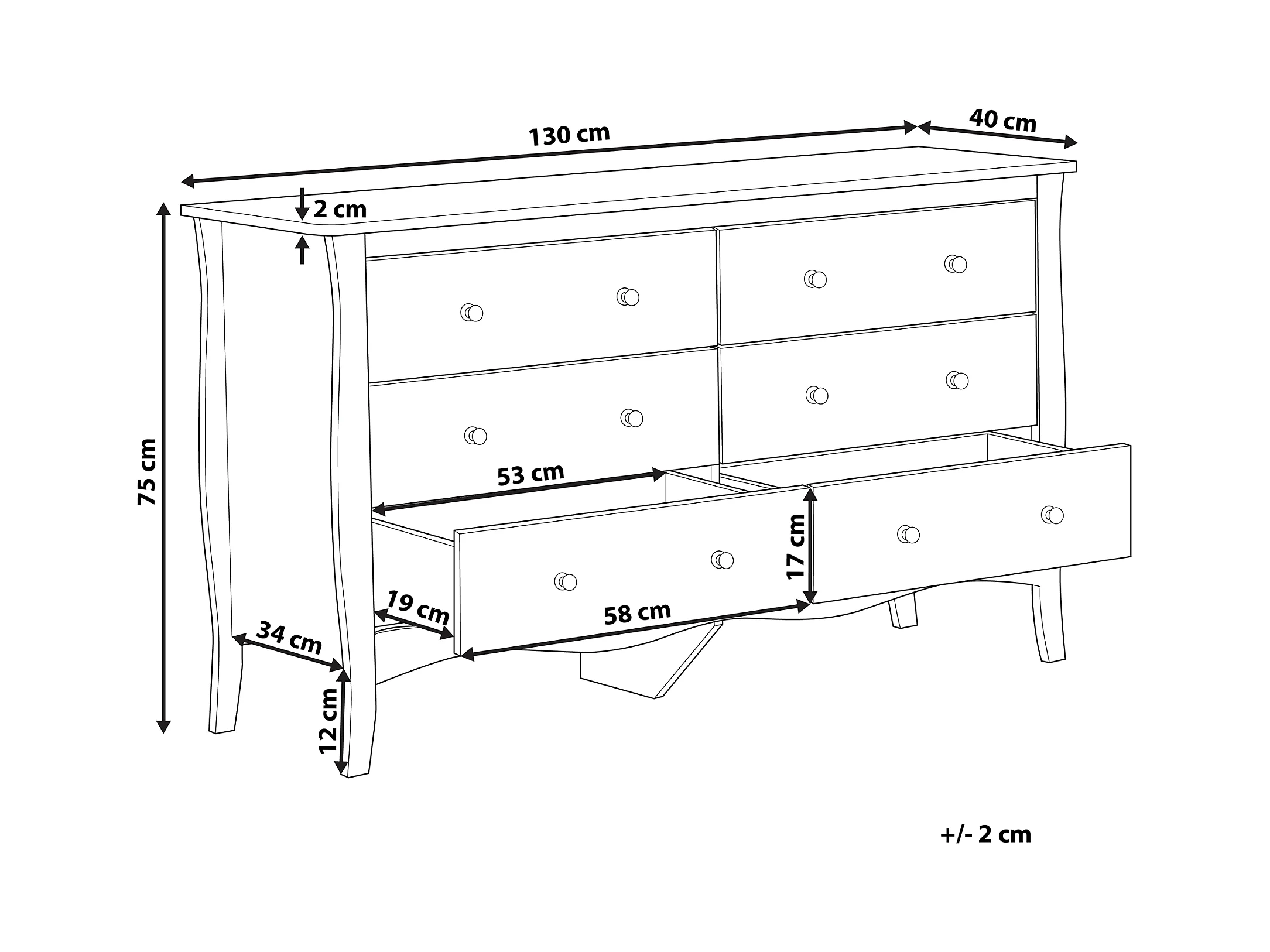 130 cm
40 cm
2 cm
75 cm
53 cm
17 cm
19 cm
58 cm
34 cm
12 cm
+/- 2 cm