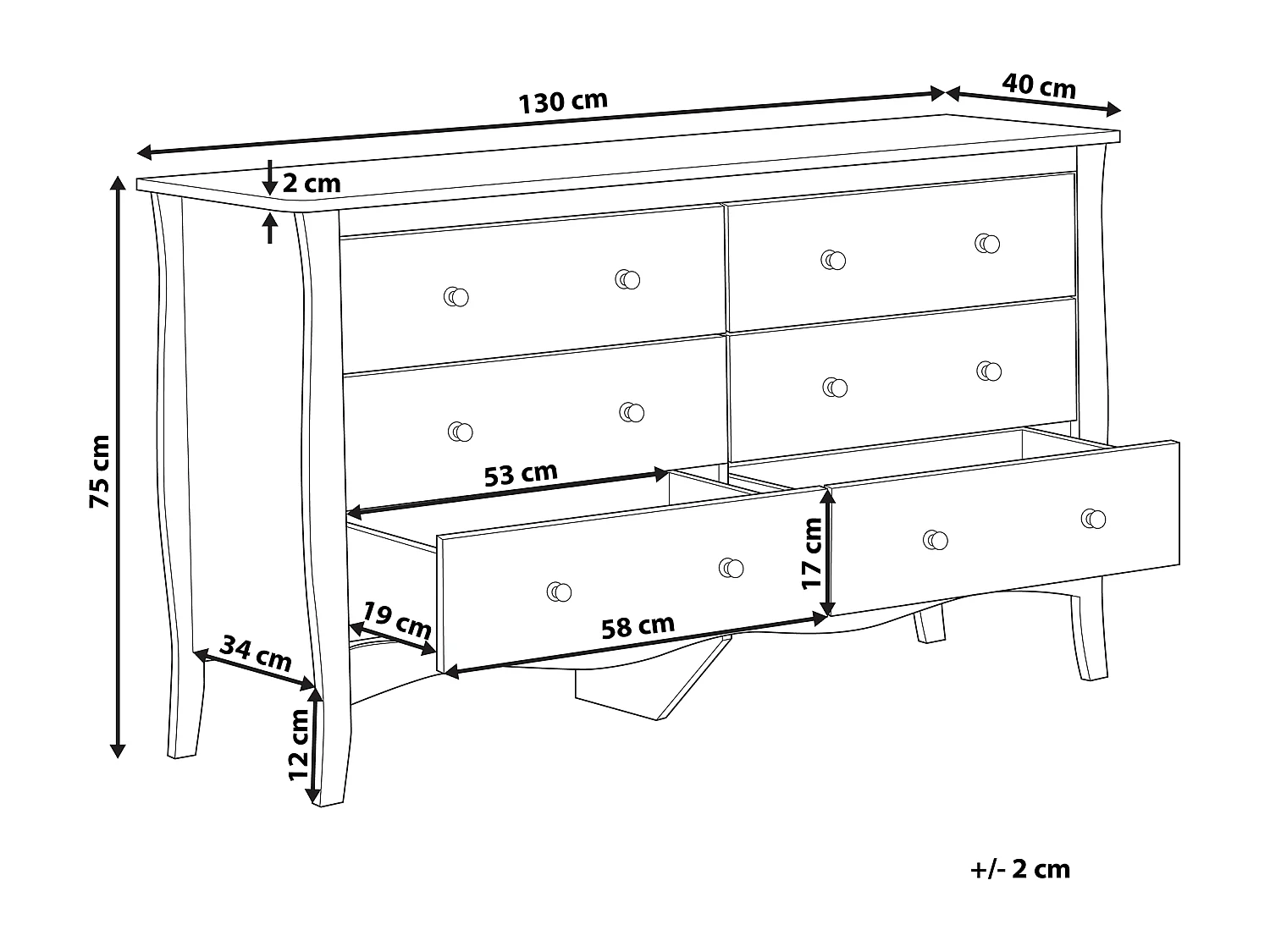 130 cm
40 cm
2 cm
75 cm
53 cm
17 cm
19 cm
58 cm
34 cm
12 cm
+/- 2 cm