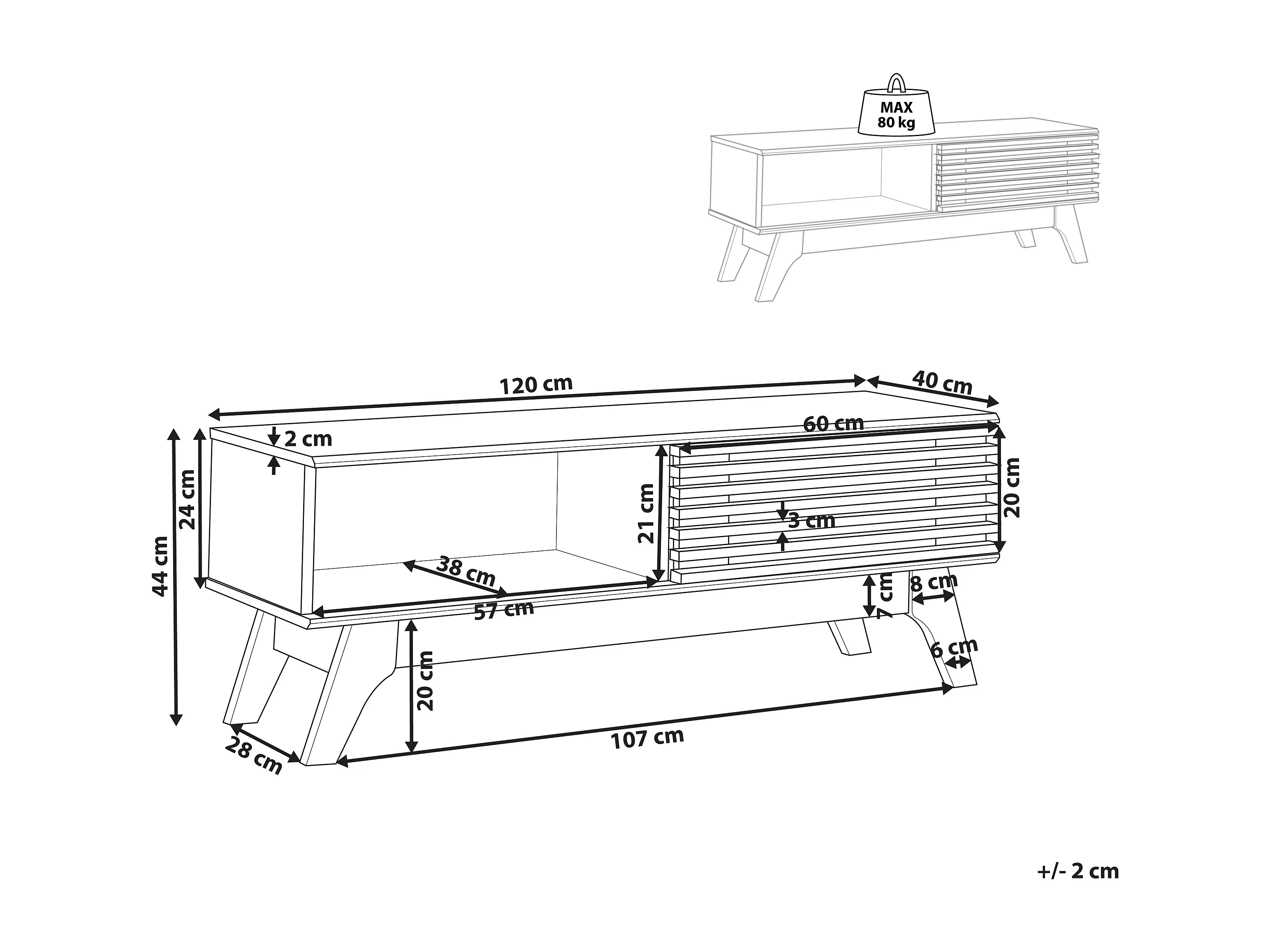 MAX
80 kg

120 cm
40 cm
60 cm
2 cm
24 cm
44 cm
21 cm
20 cm
3 cm
38 cm
57 cm
7 cm
8 cm
6 cm
20 cm
107 cm
28 cm

+/- 2 cm