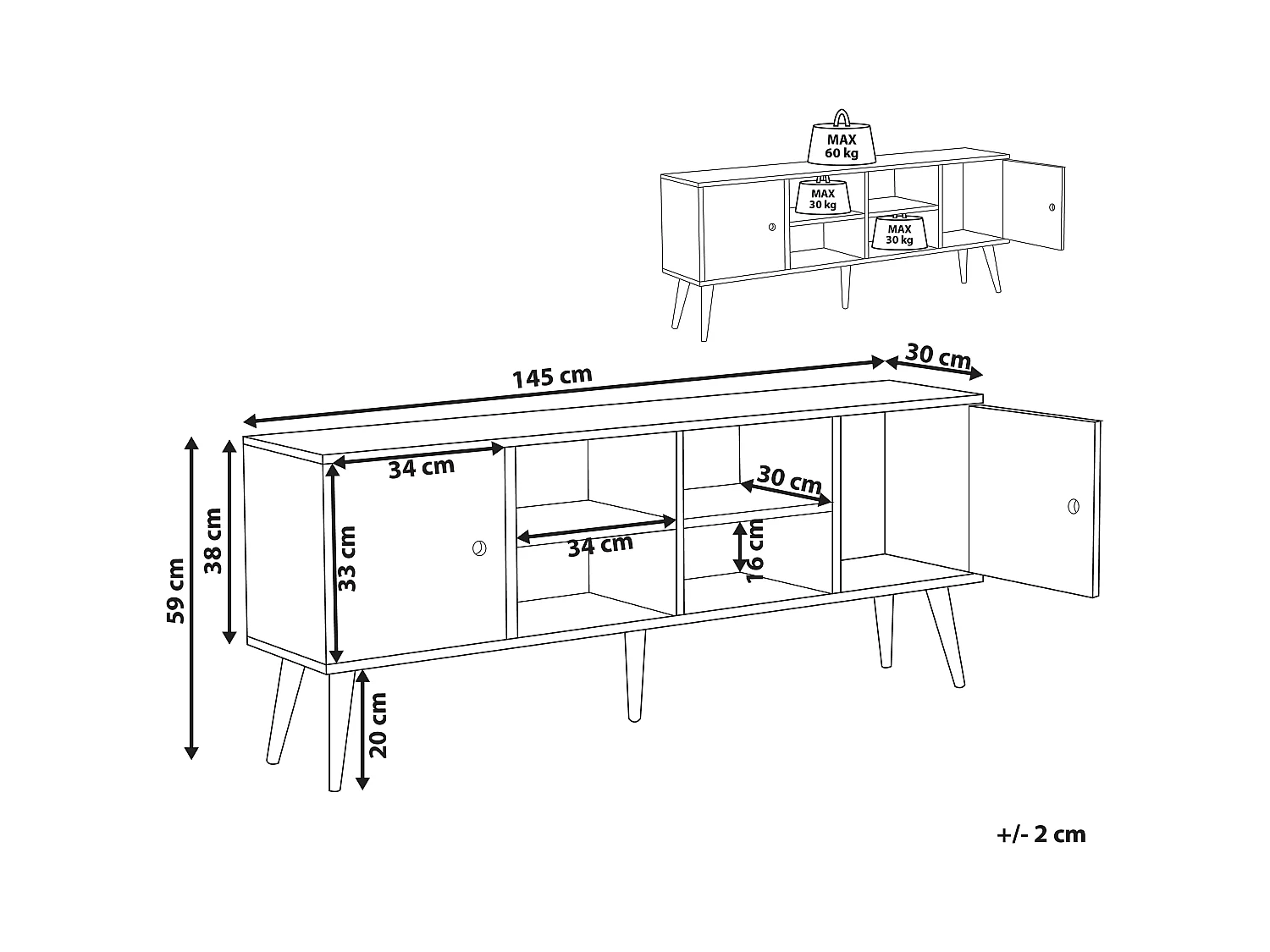 MAX
60 kg

MAX
30 kg

MAX
30 kg

145 cm

30 cm

34 cm

30 cm

34 cm

16 cm

33 cm

38 cm

59 cm

20 cm

+/- 2 cm