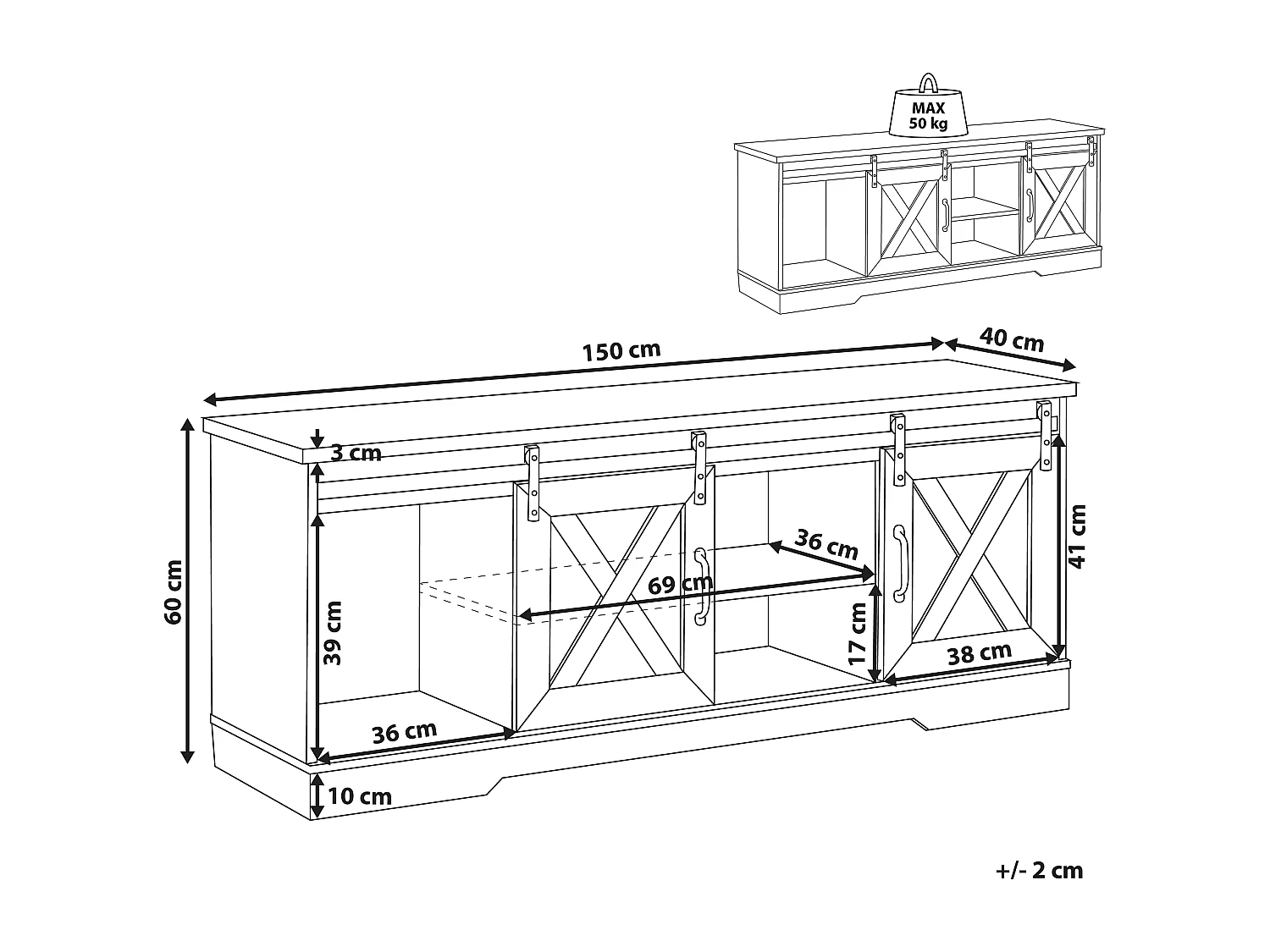 MAX
50 kg

150 cm

40 cm

3 cm

60 cm

39 cm

36 cm

69 cm

36 cm

17 cm

38 cm

41 cm

10 cm

+/- 2 cm