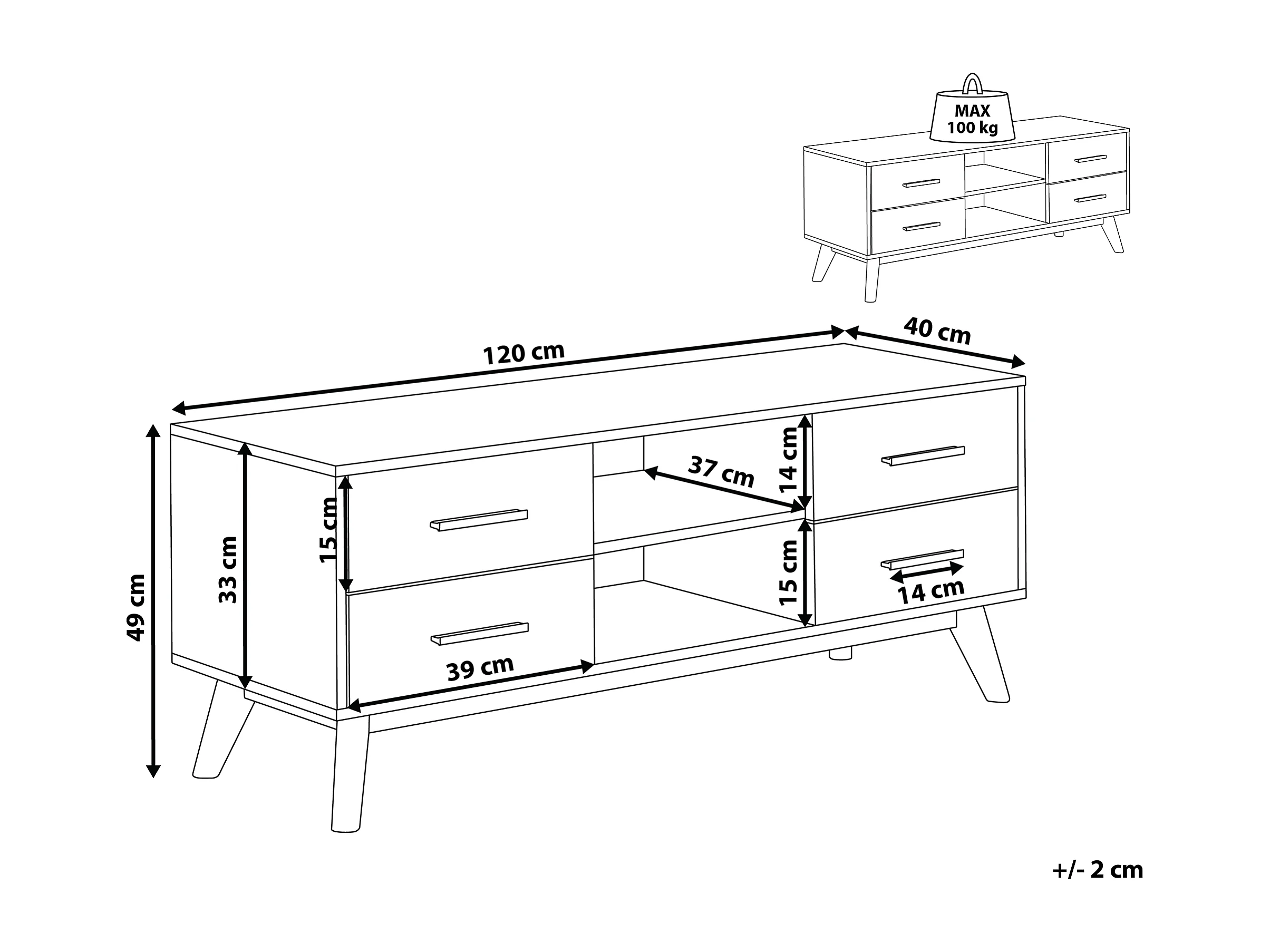 MAX
100 kg

120 cm

40 cm

49 cm

33 cm

15 cm

37 cm

14 cm

15 cm

14 cm

39 cm

+/- 2 cm