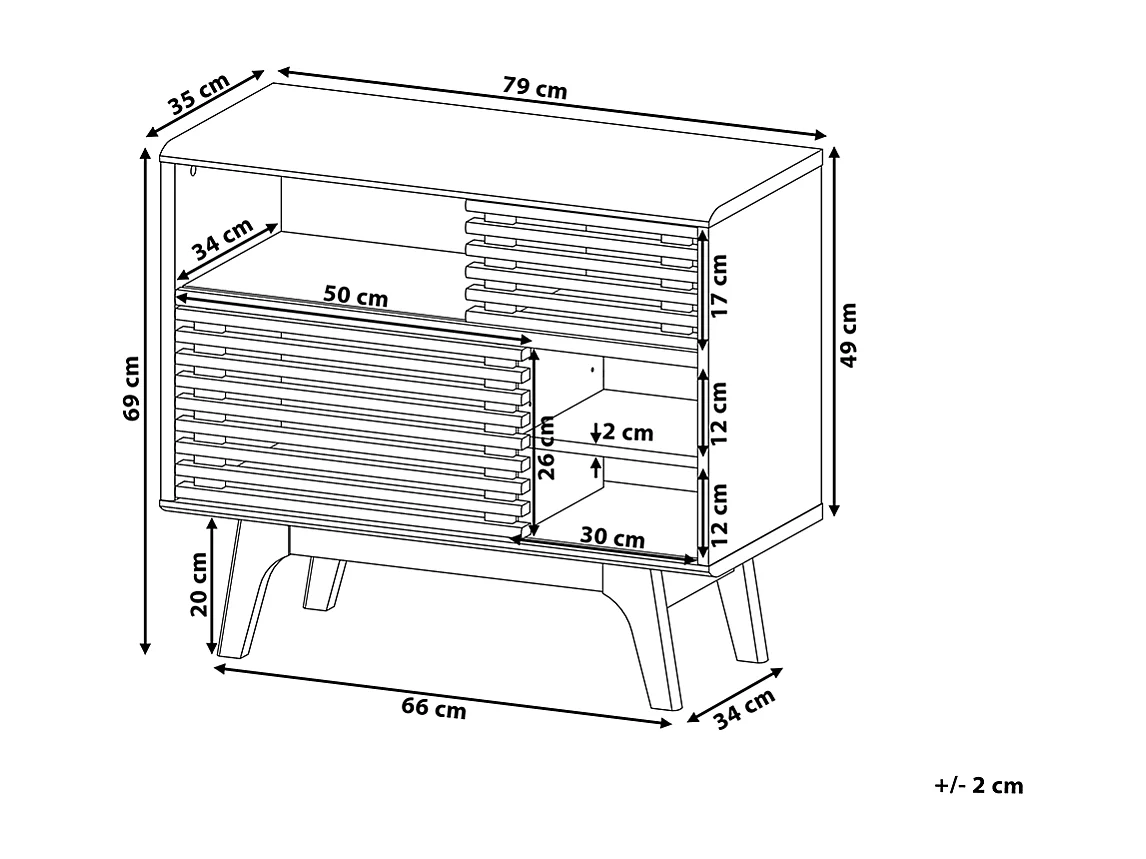 35 cm
79 cm
34 cm
50 cm
17 cm
49 cm
69 cm
12 cm
2 cm
26 cm
12 cm
30 cm
20 cm
66 cm
34 cm
+/- 2 cm