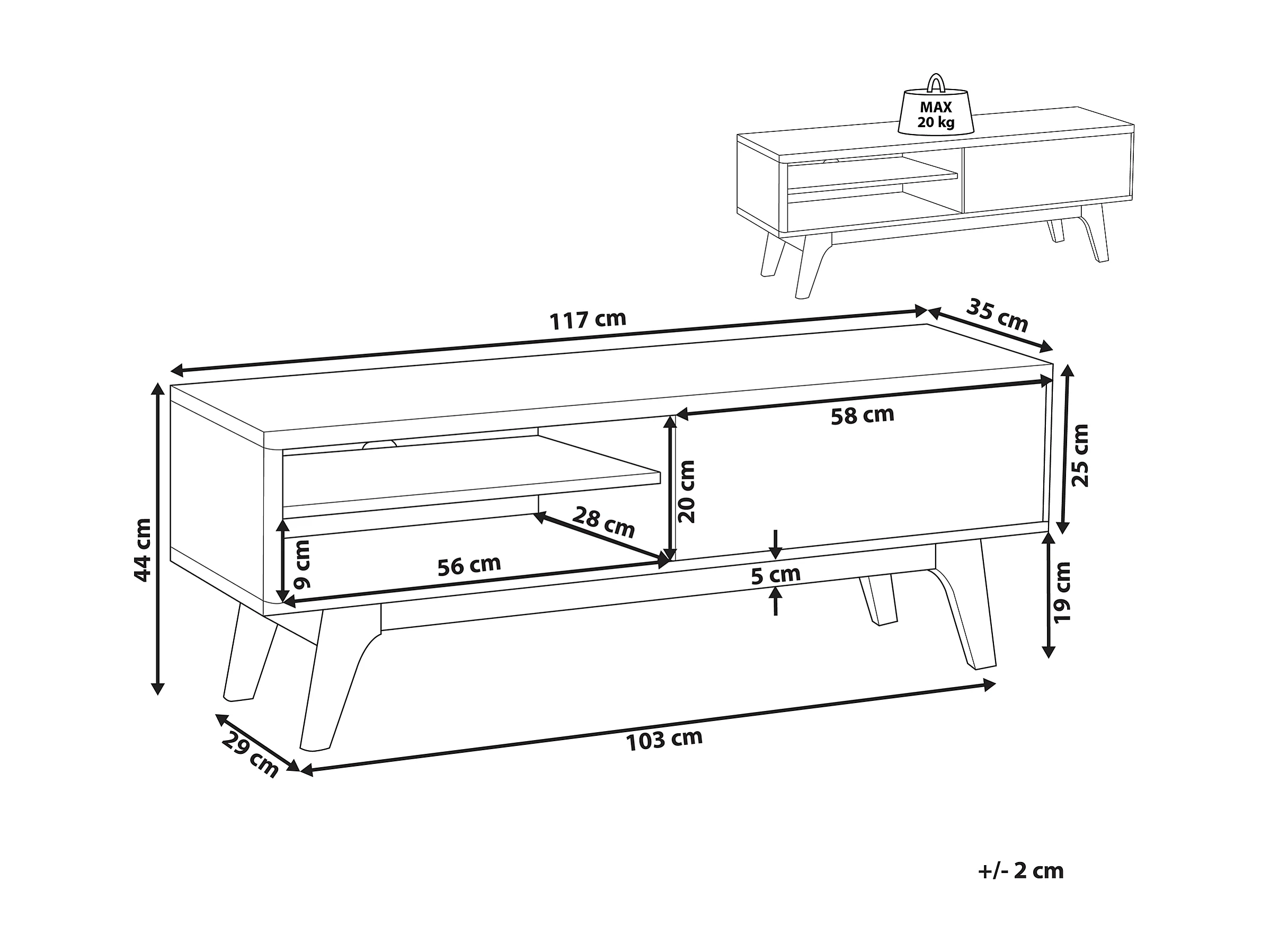 MAX
20 kg

117 cm
35 cm
58 cm
25 cm
20 cm
28 cm
44 cm
9 cm
56 cm
5 cm
19 cm
29 cm
103 cm

+/- 2 cm