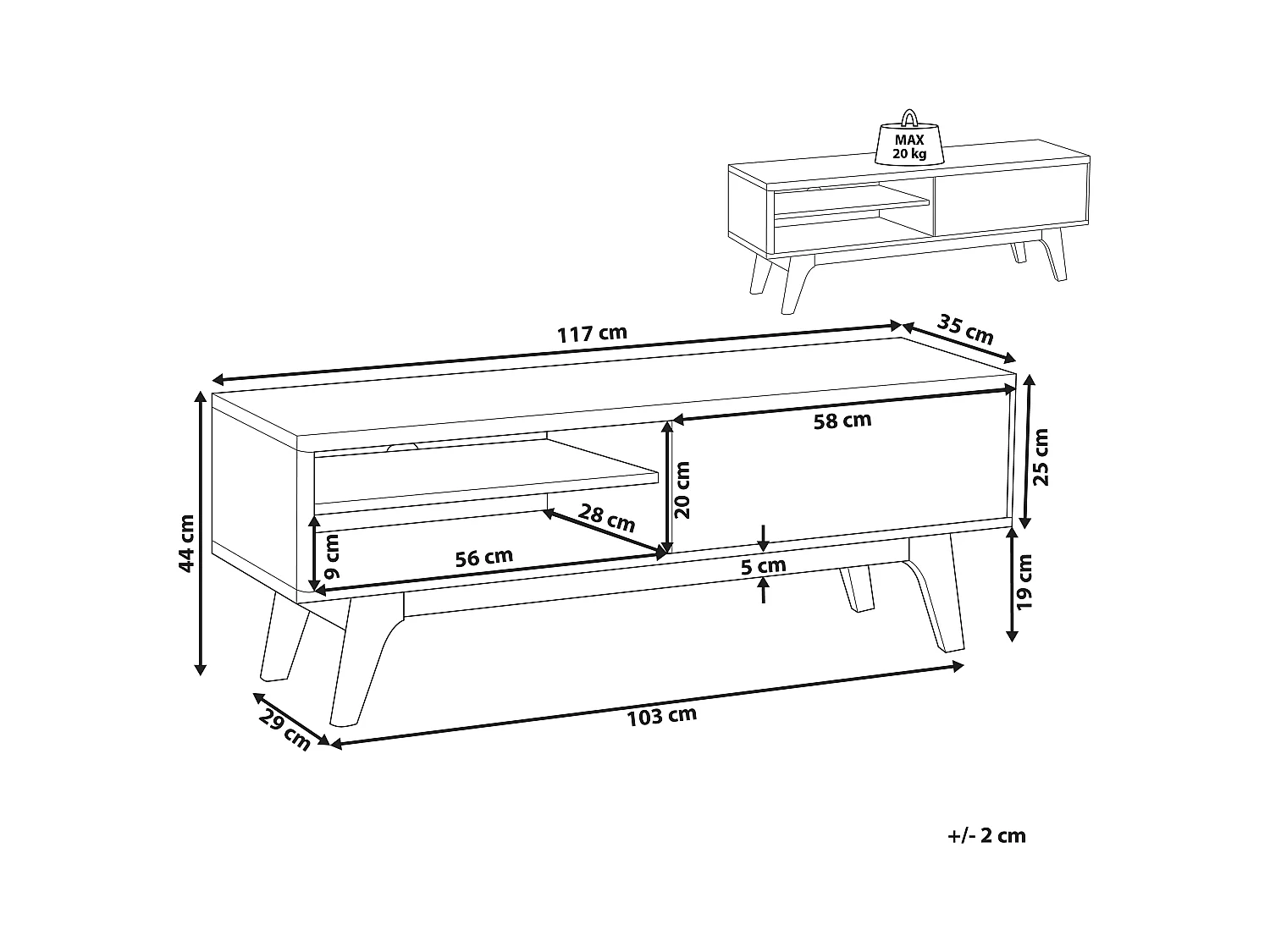 MAX
20 kg

117 cm
35 cm
58 cm
25 cm
44 cm
20 cm
28 cm
9 cm
56 cm
5 cm
19 cm
29 cm
103 cm

+/- 2 cm