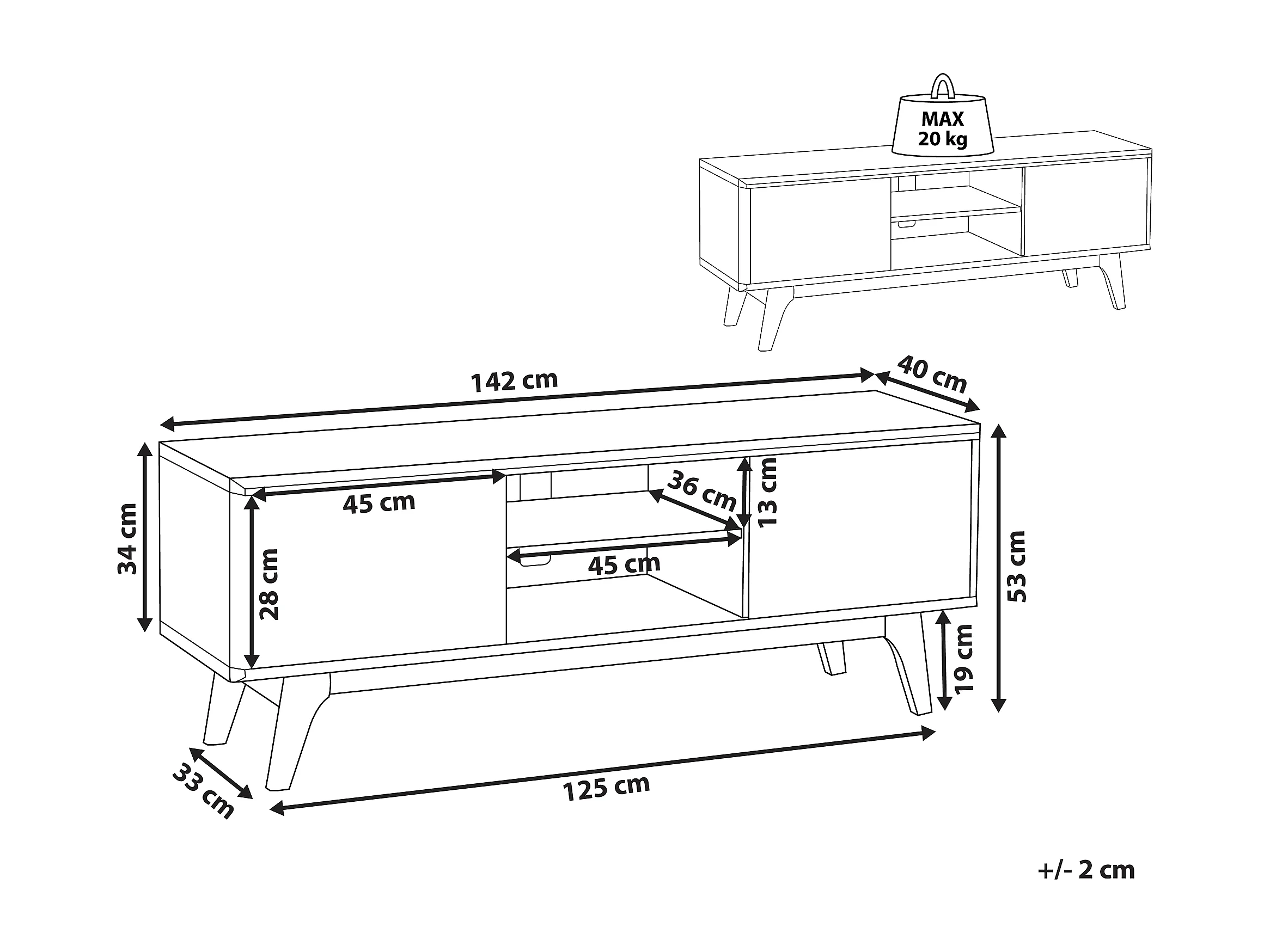 MAX
20 kg

142 cm

40 cm

34 cm

45 cm

36 cm

13 cm

28 cm

45 cm

53 cm

19 cm

33 cm

125 cm

+/- 2 cm