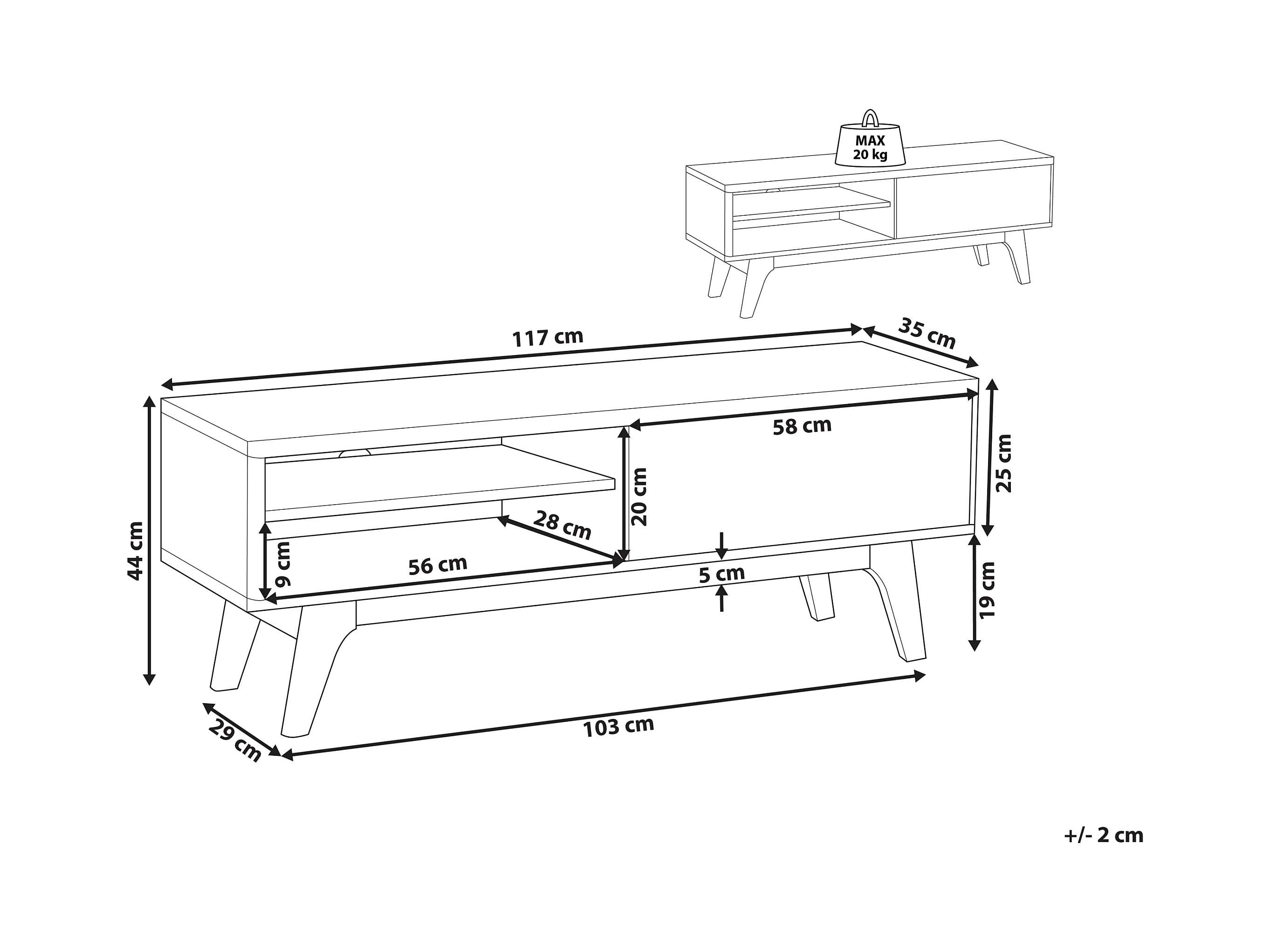 MAX
20 kg

117 cm
35 cm
58 cm
25 cm
44 cm
20 cm
28 cm
9 cm
56 cm
5 cm
19 cm
29 cm
103 cm

+/- 2 cm