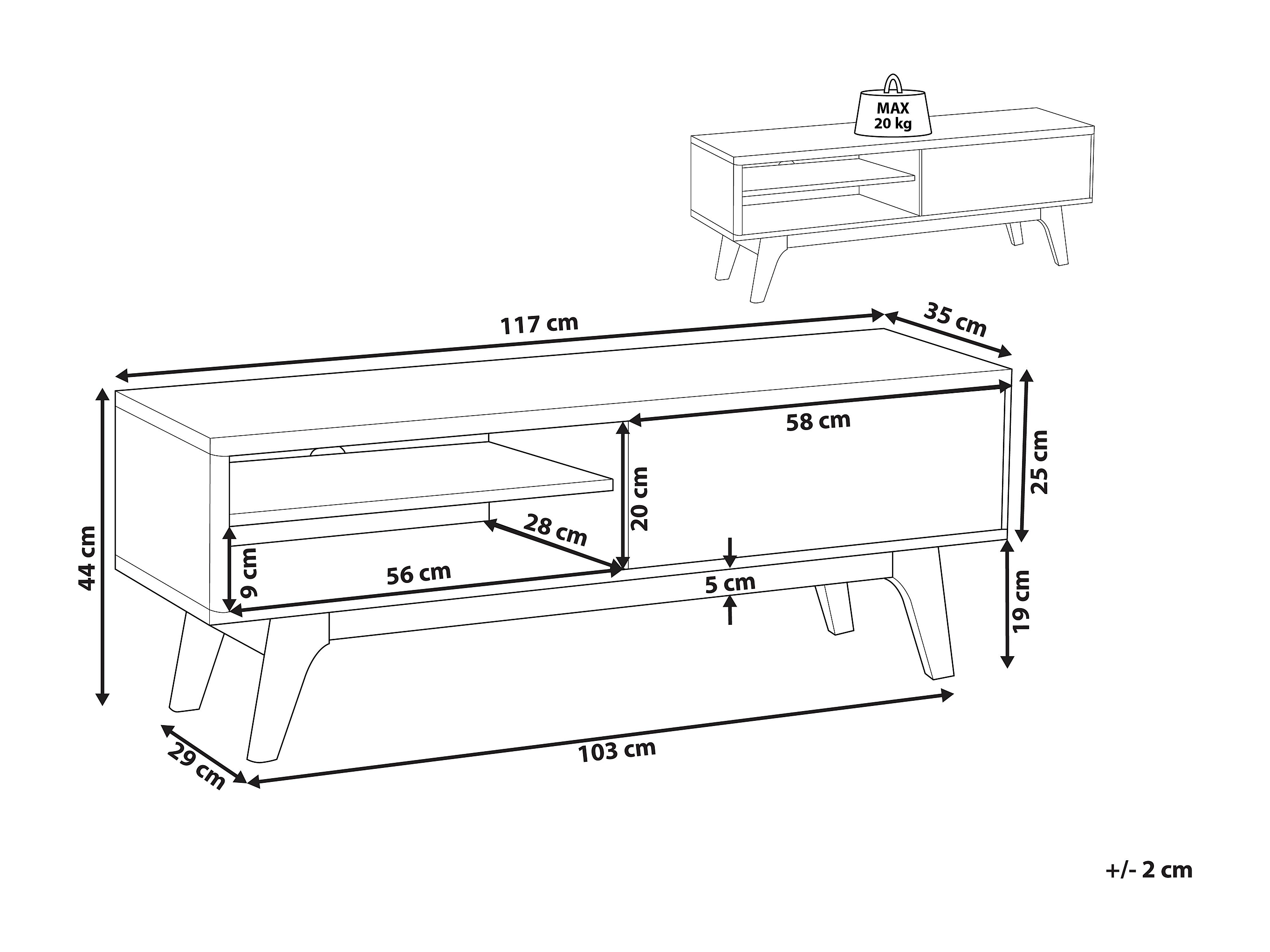 MAX
20 kg

117 cm

35 cm

58 cm

25 cm

44 cm

20 cm

28 cm

9 cm

56 cm

5 cm

19 cm

29 cm

103 cm

+/- 2 cm