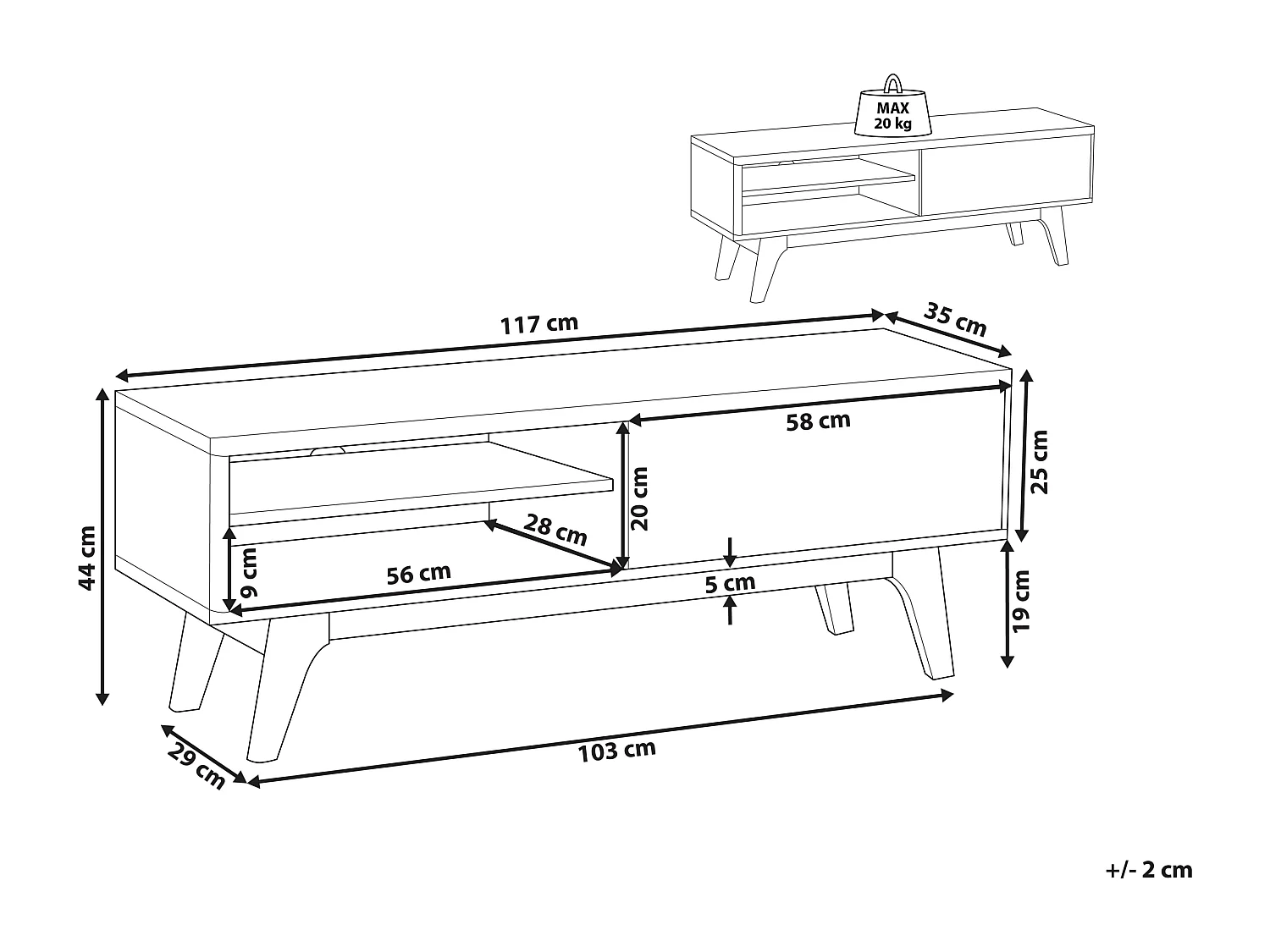 MAX
20 kg

117 cm
35 cm
58 cm
25 cm
20 cm
28 cm
44 cm
9 cm
56 cm
5 cm
19 cm
29 cm
103 cm

+/- 2 cm