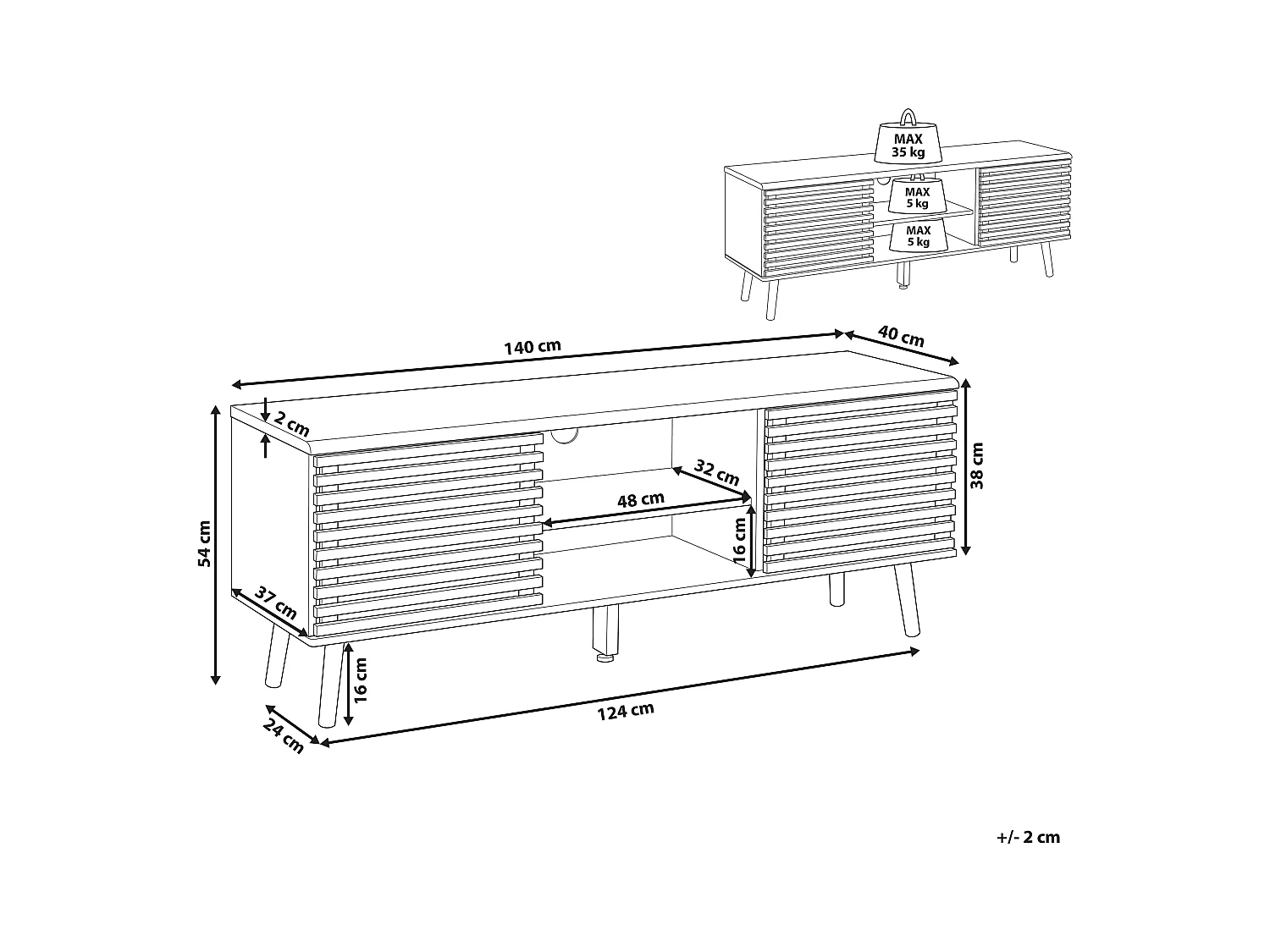 MAX
35 kg

MAX
5 kg

MAX
5 kg

140 cm

40 cm

2 cm

38 cm

32 cm

48 cm

16 cm

54 cm

37 cm

16 cm

24 cm

124 cm

+/- 2 cm