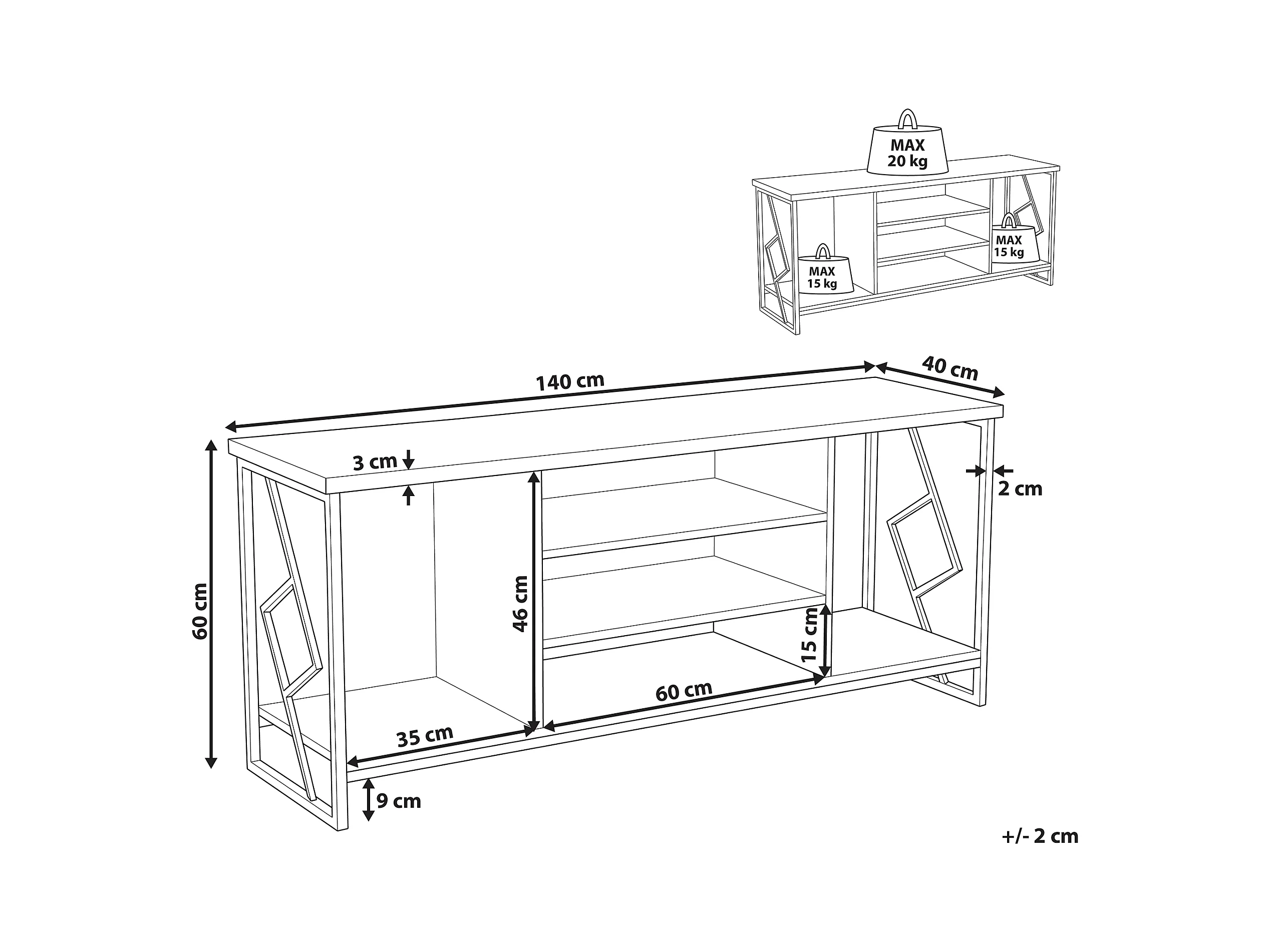 MAX
20 kg

MAX
15 kg

MAX
15 kg

140 cm

40 cm

3 cm

2 cm

60 cm

46 cm

15 cm

60 cm

35 cm

9 cm

+/- 2 cm