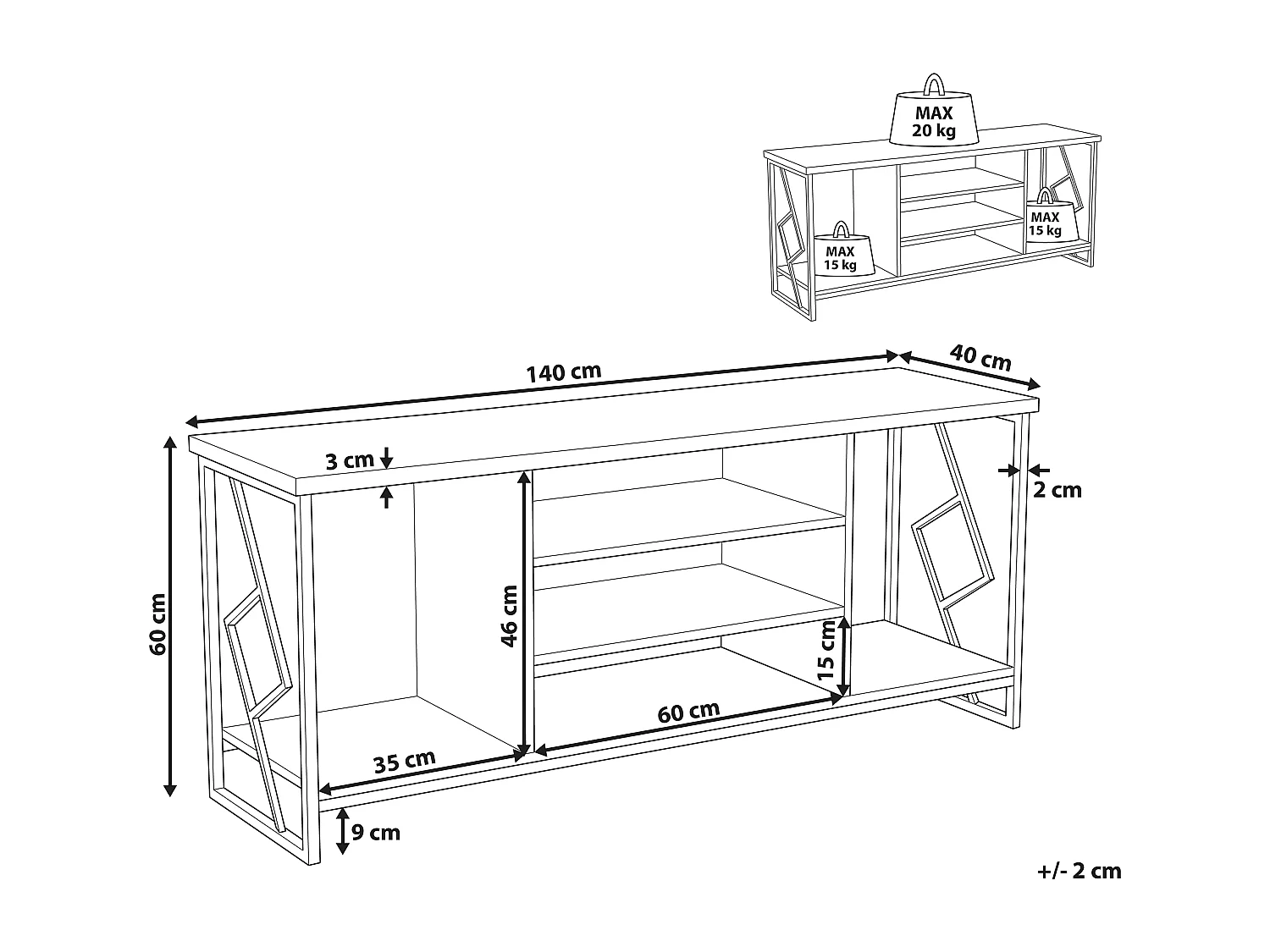 MAX
20 kg

MAX
15 kg

MAX
15 kg

140 cm

40 cm

3 cm

2 cm

60 cm

46 cm

15 cm

60 cm

35 cm

9 cm

+/- 2 cm