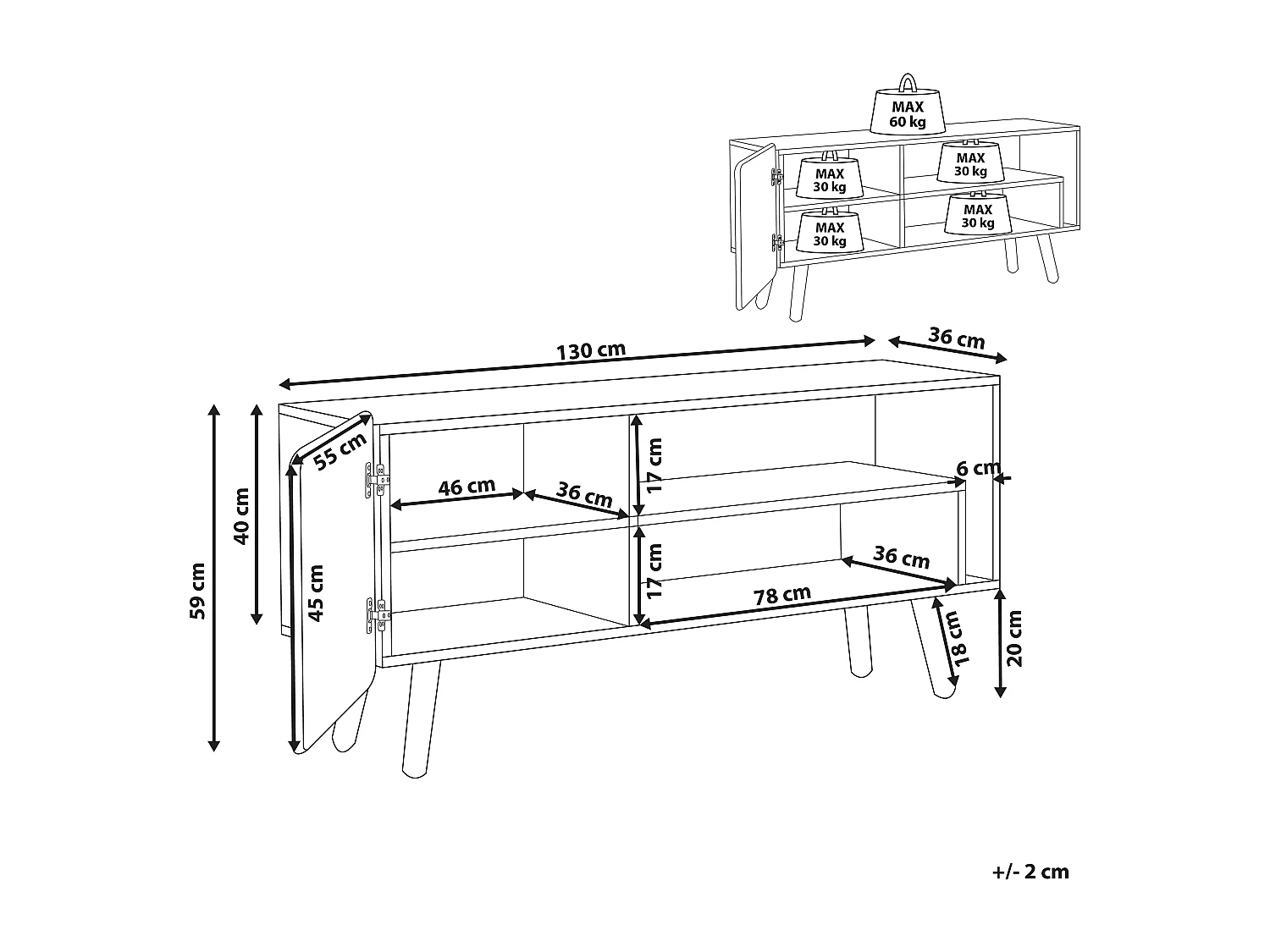 MAX
60 kg

MAX
30 kg

MAX
30 kg

MAX
30 kg

MAX
30 kg

130 cm
36 cm
55 cm
46 cm
36 cm
17 cm
6 cm
40 cm
59 cm
45 cm
17 cm
36 cm
78 cm
18 cm
20 cm

+/- 2 cm