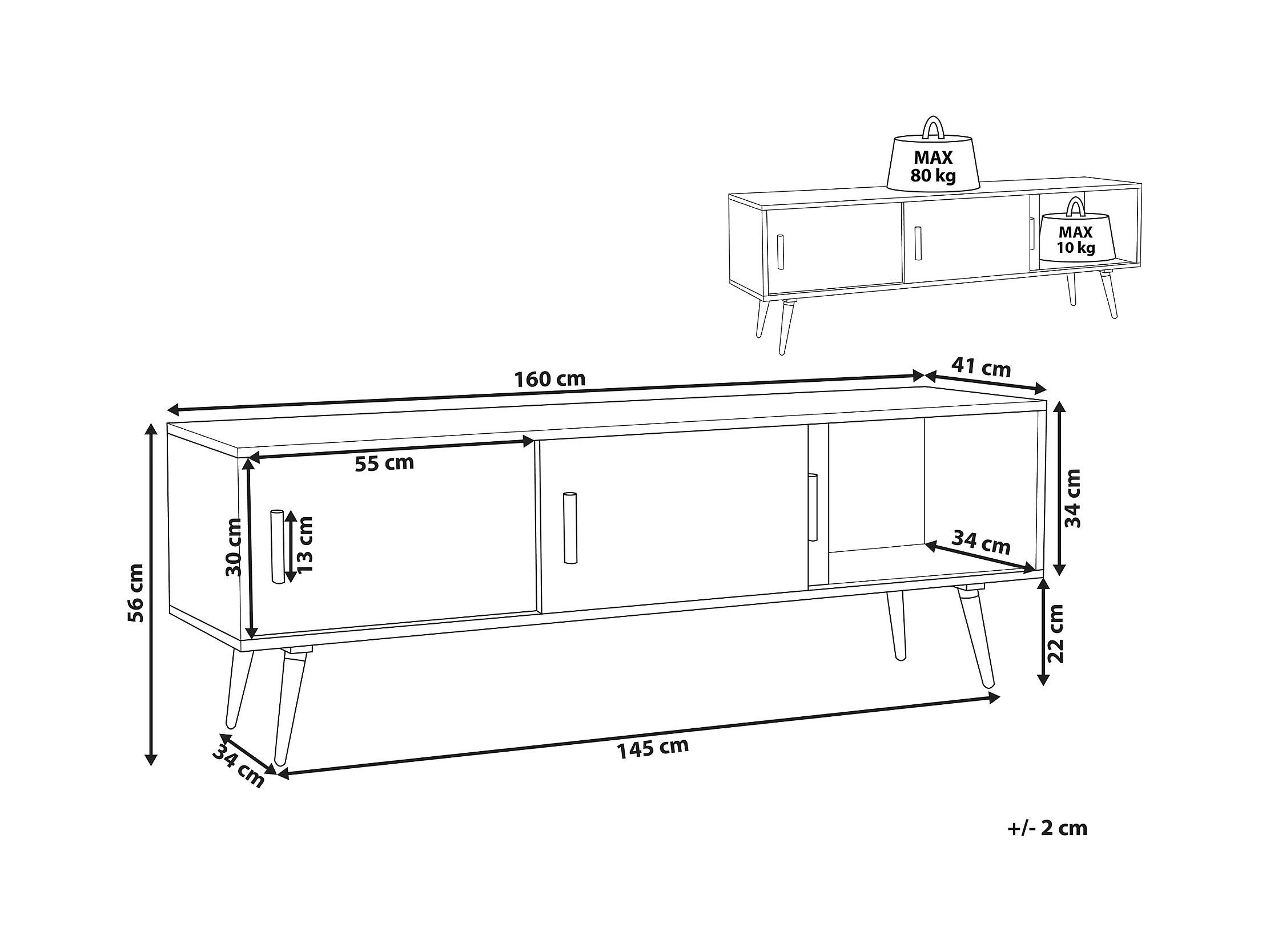 MAX
80 kg

MAX
10 kg

160 cm

41 cm

55 cm

30 cm

13 cm

34 cm

34 cm

56 cm

22 cm

34 cm

145 cm

+/- 2 cm