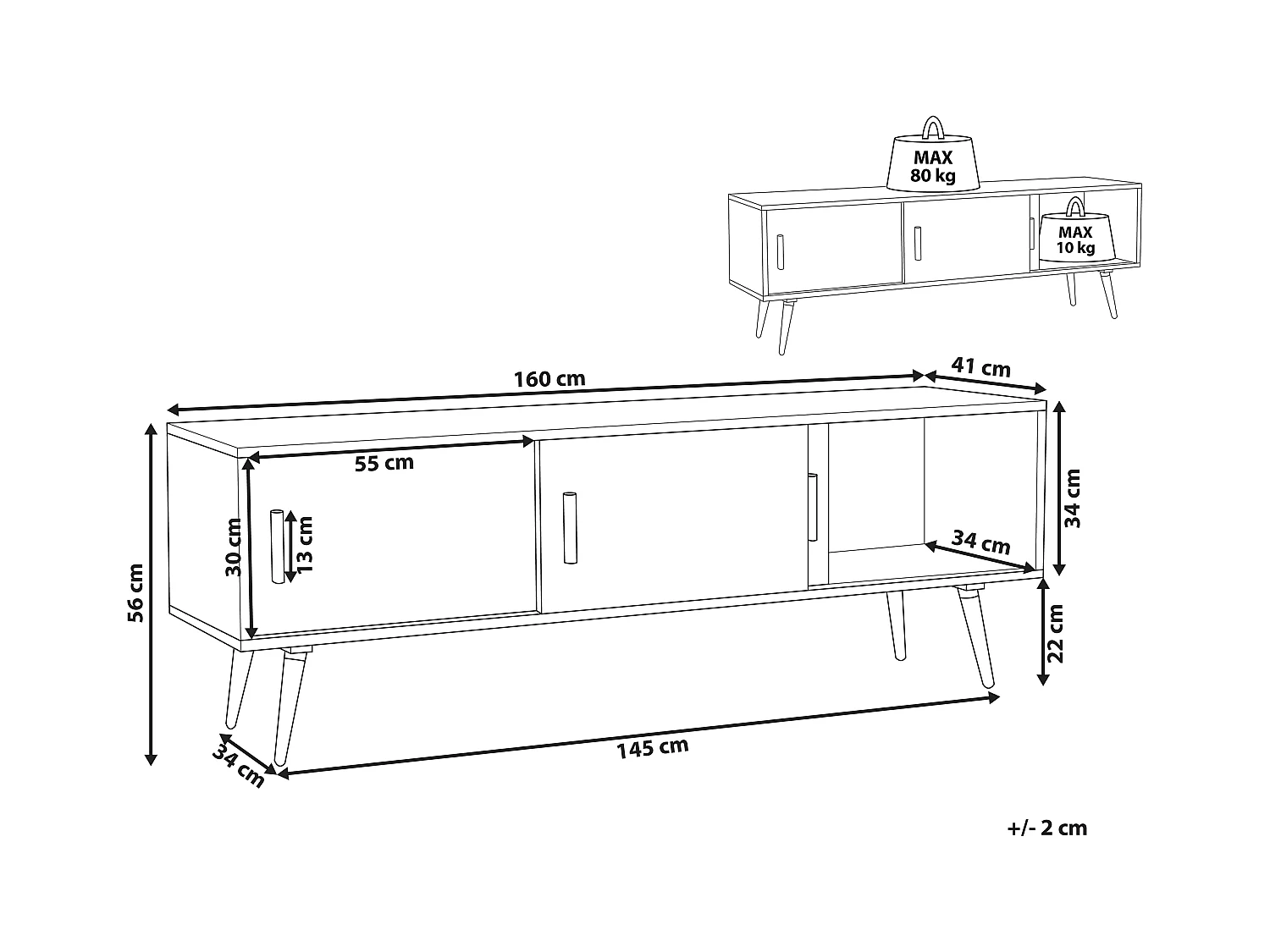 MAX
80 kg

MAX
10 kg

160 cm

41 cm

55 cm

30 cm

13 cm

34 cm

34 cm

56 cm

22 cm

34 cm

145 cm

+/- 2 cm